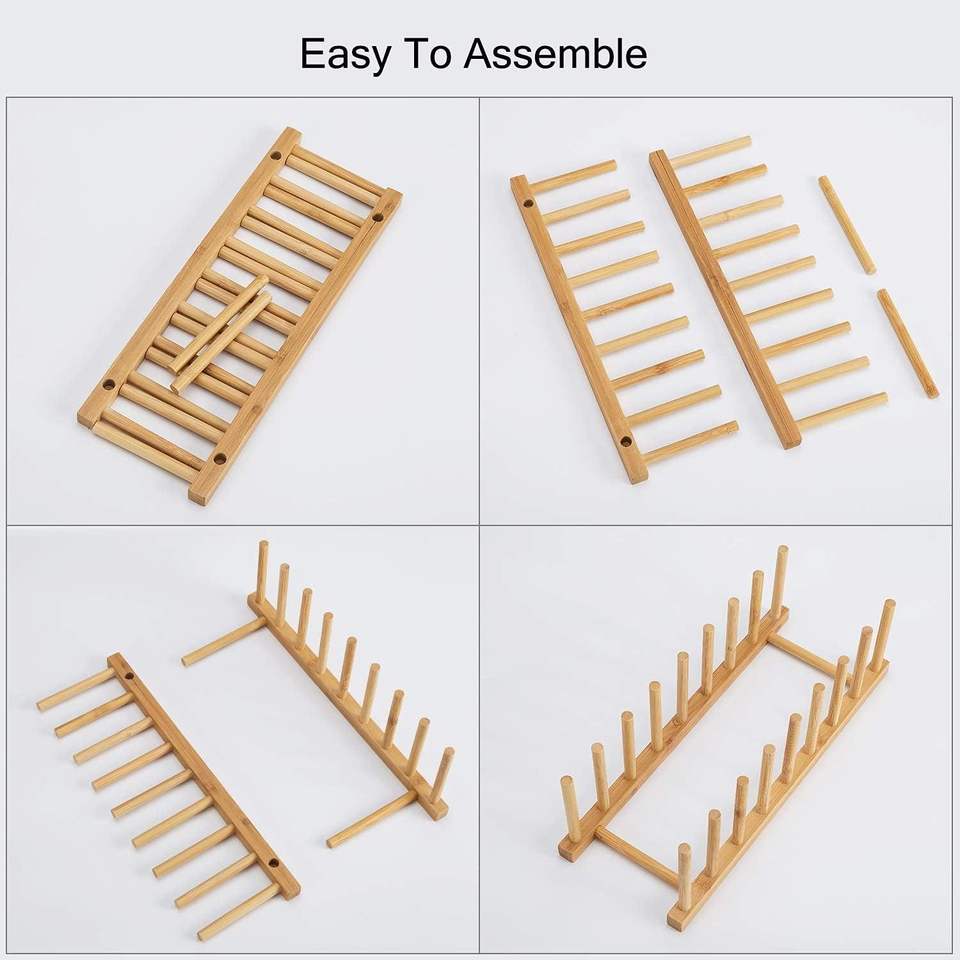 Easy To Assemble