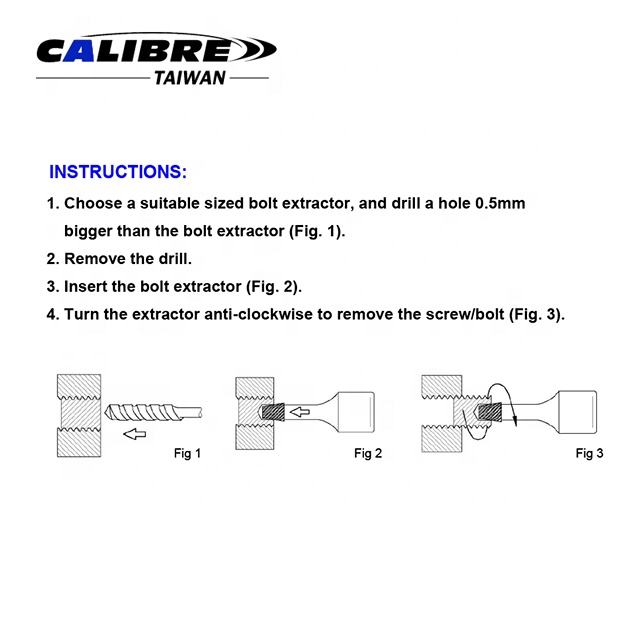 CALIBRE
TAIWAN

INSTRUCTIONS:

1. Choose a suitable sized bolt extractor, and drill a hole 0.5mm bigger than the bolt extractor (Fig. 1).
2. Remove the drill.
3. Insert the bolt extractor (Fig. 2).
4. Turn the extractor anti-clockwise to remove the screw/bolt (Fig. 3).

Fig 1

Fig 2

Fig 3