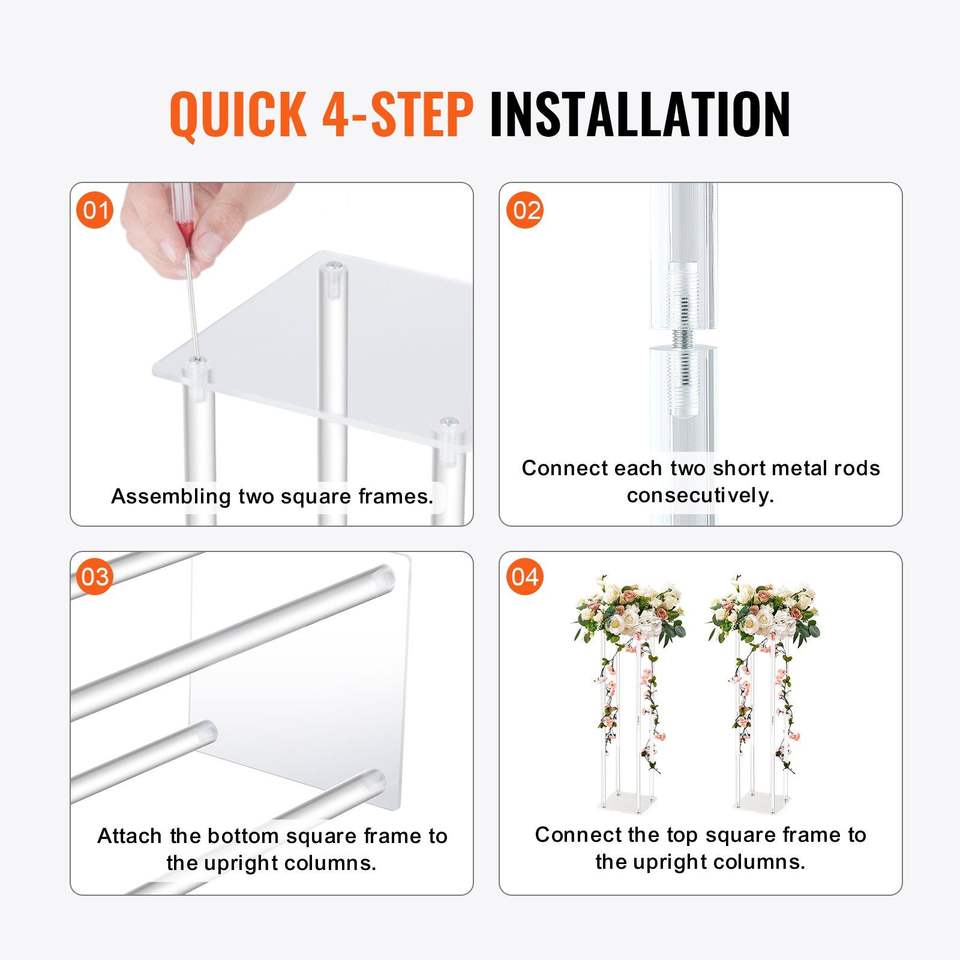 QUICK 4-STEP INSTALLATION

01

Assembling two square frames.

02

Connect each two short metal rods consecutively.

03

Attach the bottom square frame to the upright columns.

04

Connect the top square frame to the upright columns.