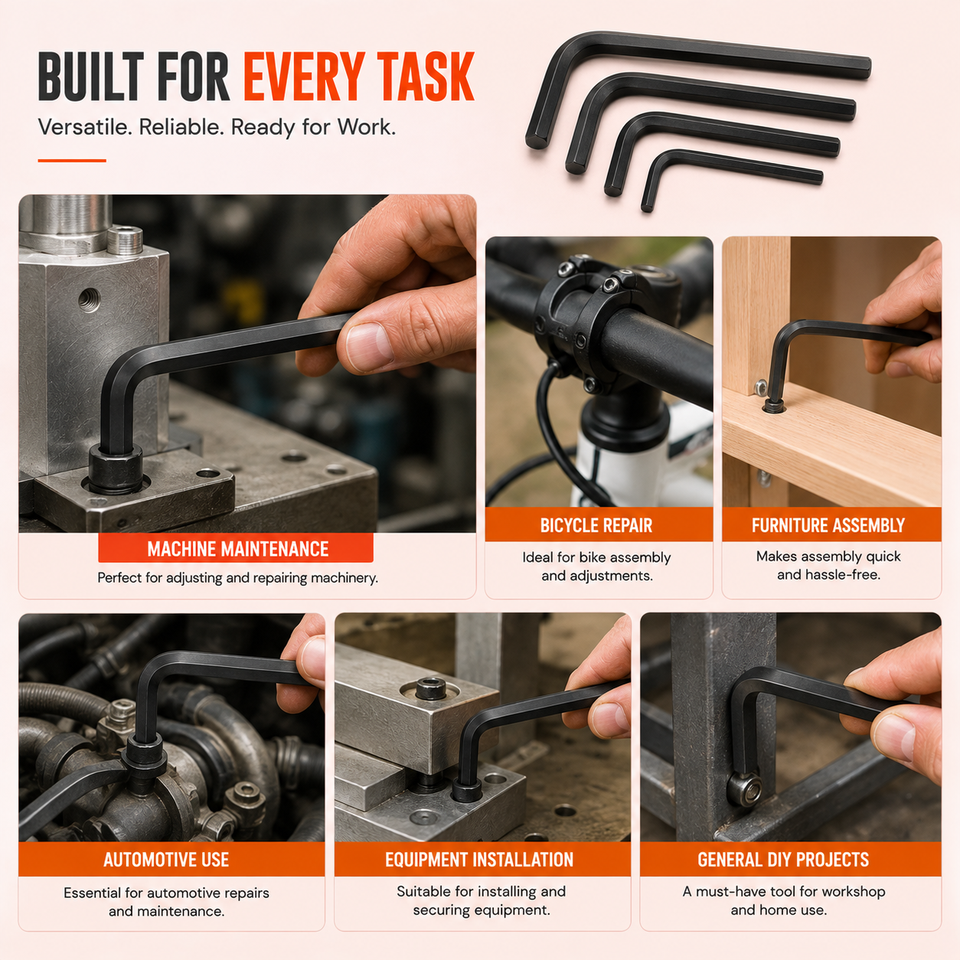 BUILT FOR EVERY TASK

Versatile. Reliable. Ready for Work.

MACHINE MAINTENANCE

Perfect for adjusting and repairing machinery.

BICYCLE REPAIR

Ideal for bike assembly and adjustments.

FURNITURE ASSEMBLY

Makes assembly quick and hassle-free.

AUTOMOTIVE USE

Essential for automotive repairs and maintenance.

EQUIPMENT INSTALLATION

Suitable for installing and securing equipment.

GENERAL DIY PROJECTS

A must-have tool for workshop and home use.