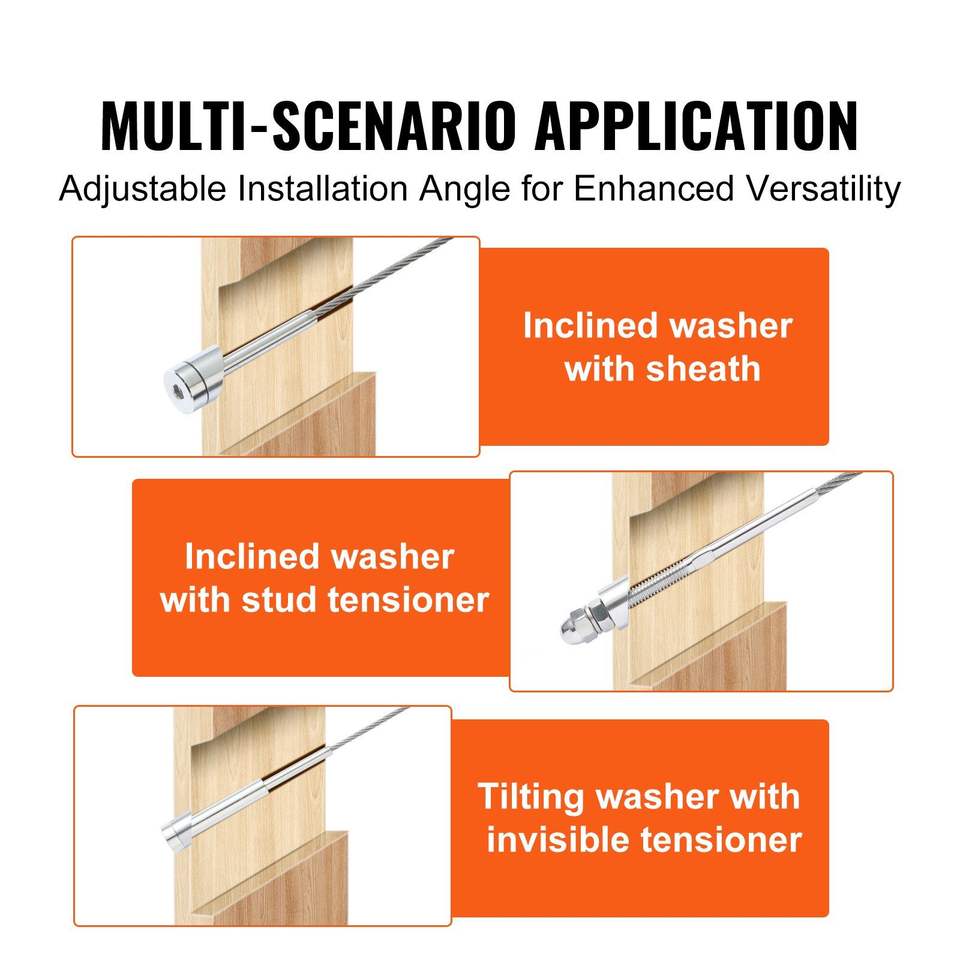 MULTI-SCENARIO APPLICATION
Adjustable Installation Angle for Enhanced Versatility

Inclined washer with sheath

Inclined washer with stud tensioner

Tilting washer with invisible tensioner