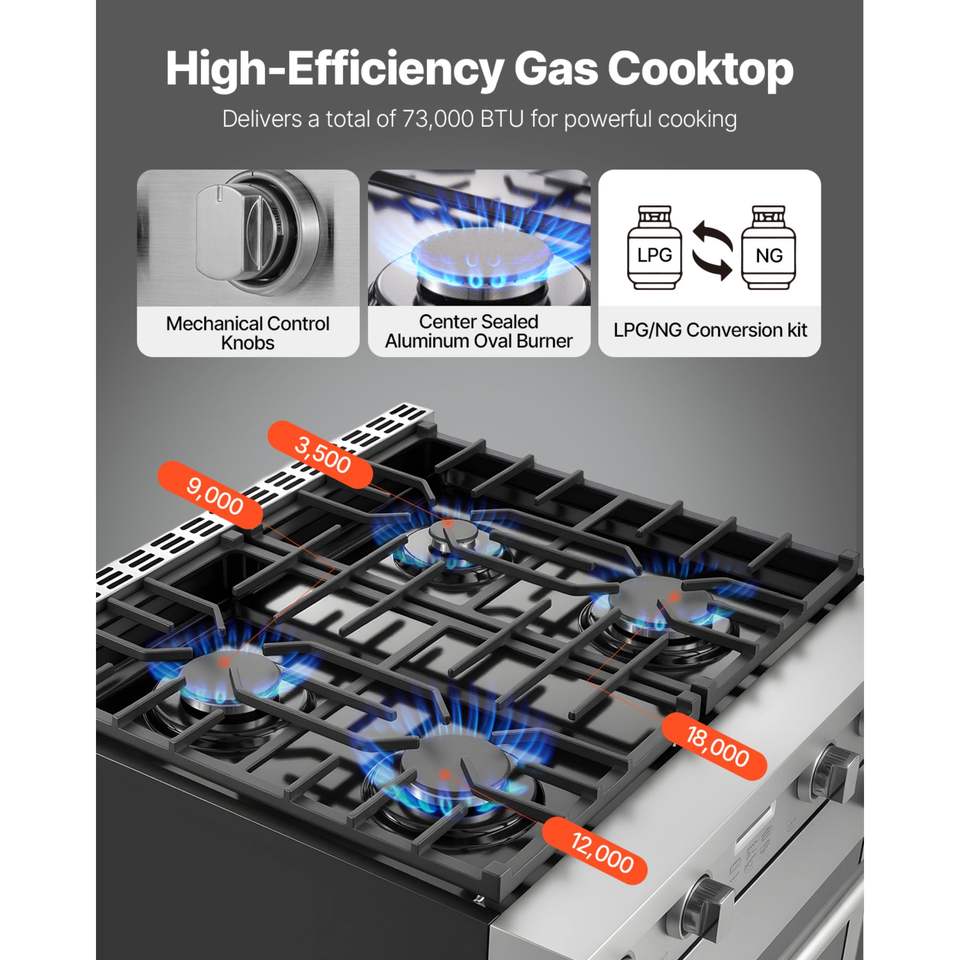 High-Efficiency Gas Cooktop

Delivers a total of 73,000 BTU for powerful cooking

Mechanical Control Knobs

Center Sealed Aluminum Oval Burner

LPG

NG

LPG/NG Conversion kit

3,500

9,000

18,000

12,000