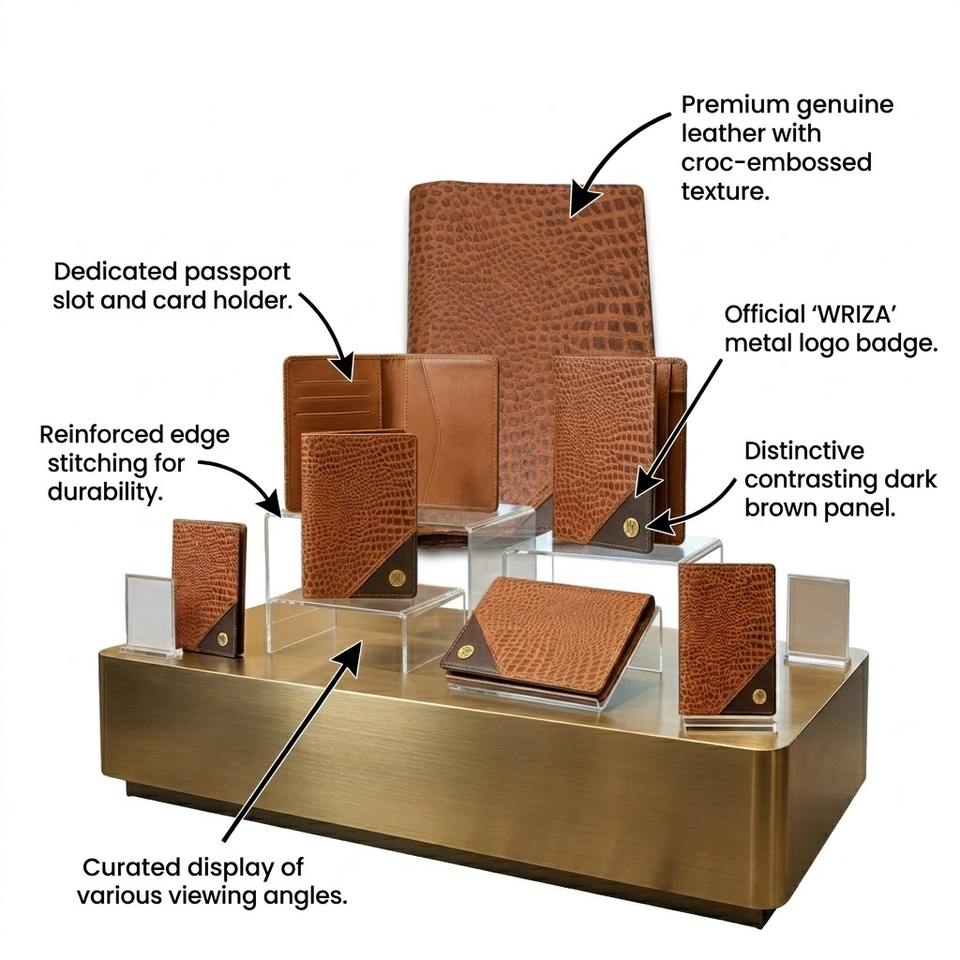 Premium genuine leather with croc-embossed texture.

Dedicated passport slot and card holder.

Official 'WRIZA' metal logo badge.

Reinforced edge stitching for durability.

Distinctive contrasting dark brown panel.

Curated display of various viewing angles.