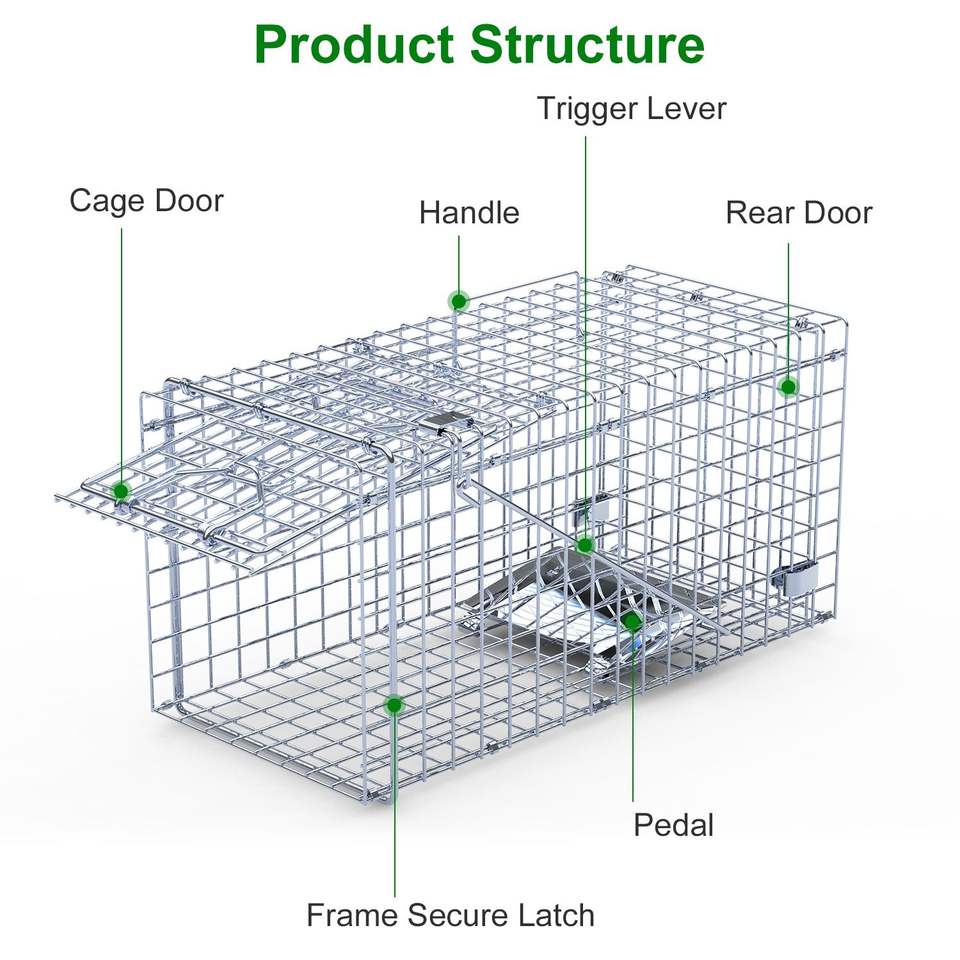 Product Structure

Trigger Lever

Cage Door

Handle

Rear Door

Pedal

Frame Secure Latch