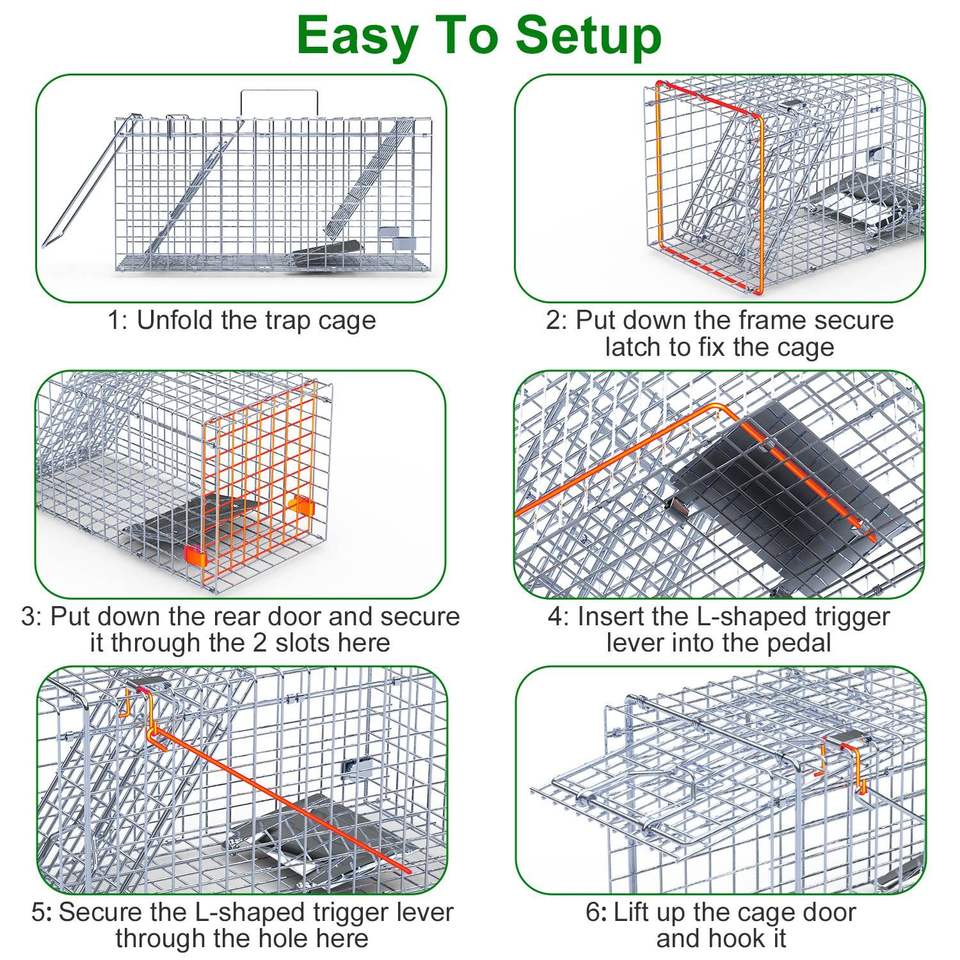 Easy To Setup

1: Unfold the trap cage

2: Put down the frame secure latch to fix the cage

3: Put down the rear door and secure it through the 2 slots here

4: Insert the L-shaped trigger lever into the pedal

5: Secure the L-shaped trigger lever through the hole here

6: Lift up the cage door and hook it