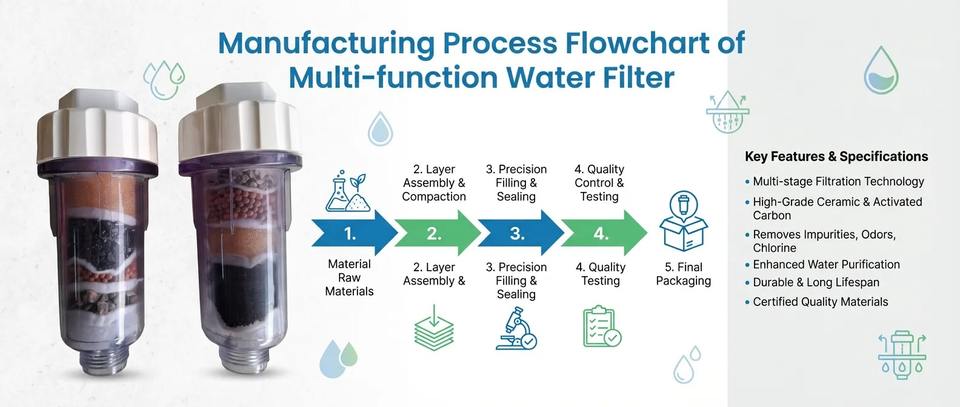 Manufacturing Process Flowchart of Multi-function Water Filter

2. Layer Assembly & Compaction

3. Precision Filling & Sealing

4. Quality Control & Testing

1.

2.

3.

4.

Material Raw Materials

2. Layer Assembly &

3. Precision Filling & Sealing

4. Quality Testing

5. Final Packaging

Key Features & Specifications

• Multi-stage Filtration Technology
• High-Grade Ceramic & Activated Carbon
• Removes Impurities, Odors, Chlorine
• Enhanced Water Purification
• Durable & Long Lifespan
• Certified Quality Materials