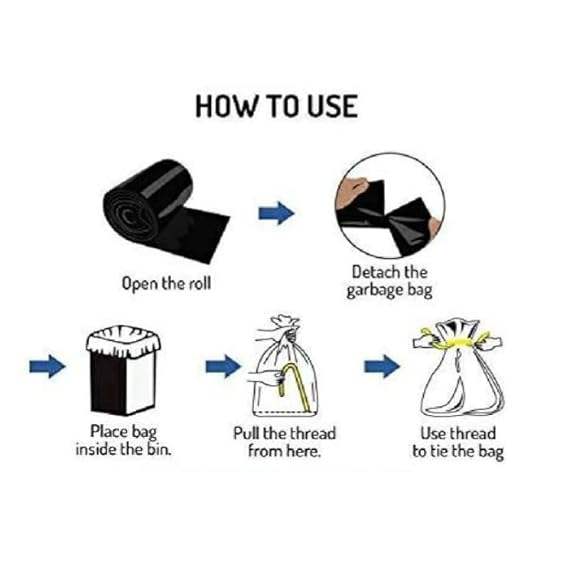 HOW TO USE

Open the roll

Detach the garbage bag

Place bag inside the bin.

Pull the thread from here.

Use thread to tie the bag