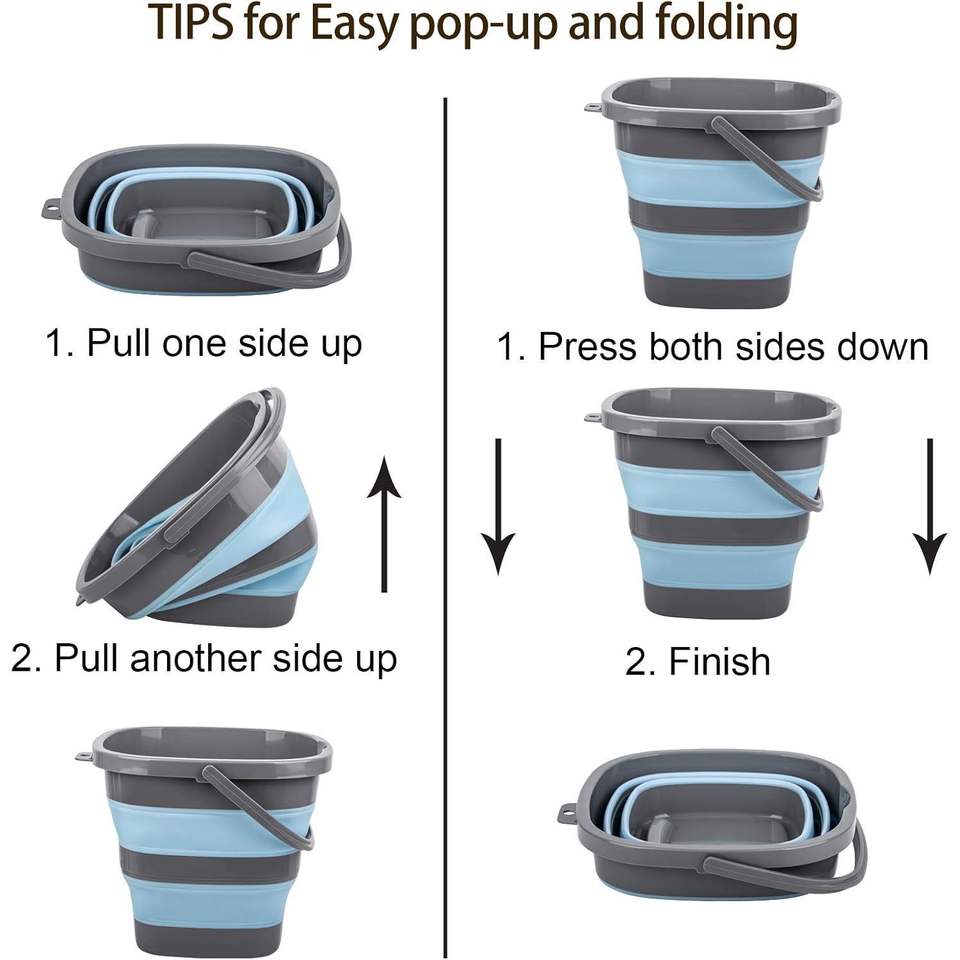 TIPS for Easy pop-up and folding

1. Pull one side up

2. Pull another side up

1. Press both sides down

2. Finish