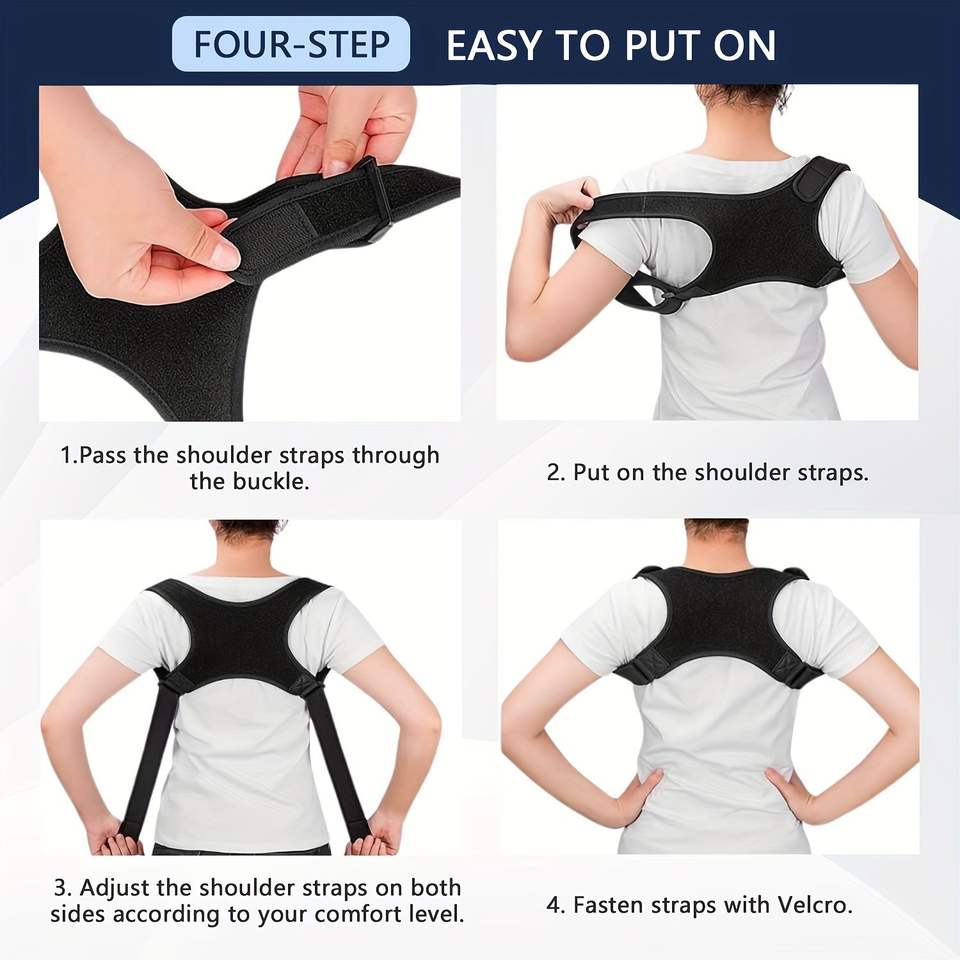 FOUR-STEP EASY TO PUT ON

1.Pass the shoulder straps through the buckle.

2. Put on the shoulder straps.

3. Adjust the shoulder straps on both sides according to your comfort level.

4. Fasten straps with Velcro.