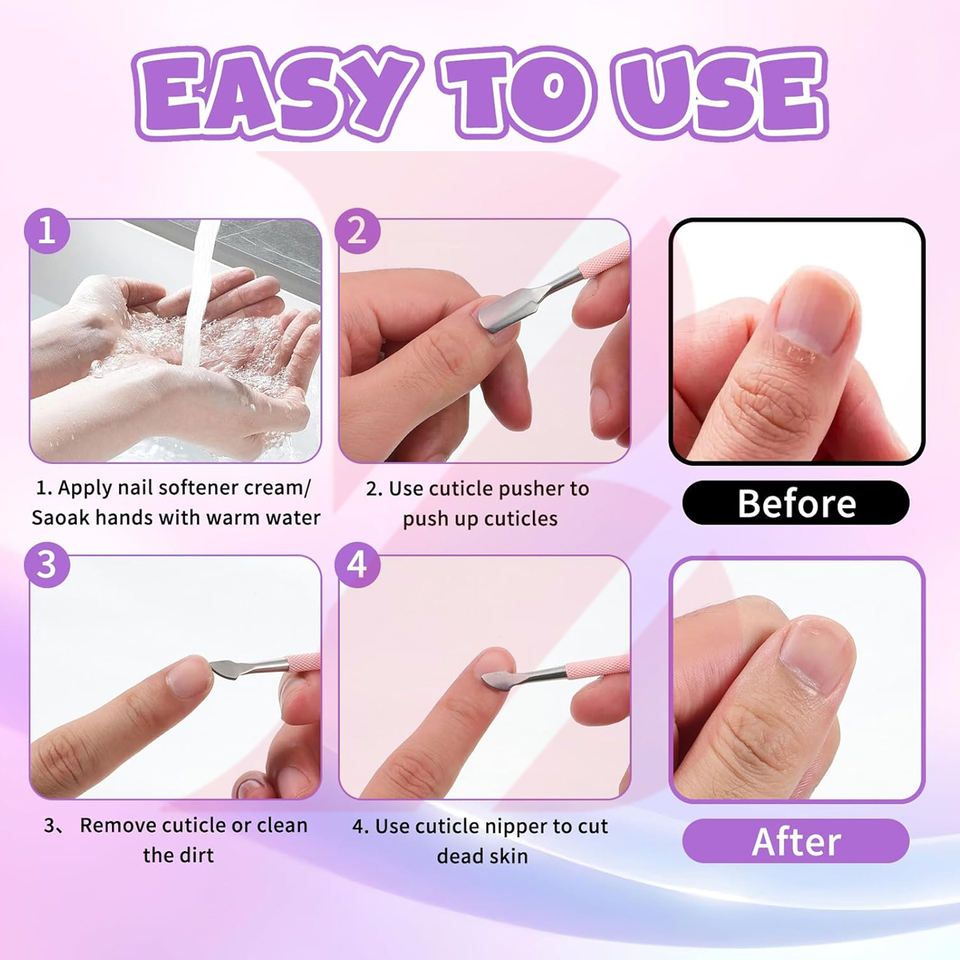 EASY TO USE

1

1. Apply nail softener cream/ Saoak hands with warm water

2

2. Use cuticle pusher to push up cuticles

Before

3

3、 Remove cuticle or clean the dirt

4

4. Use cuticle nipper to cut dead skin

After