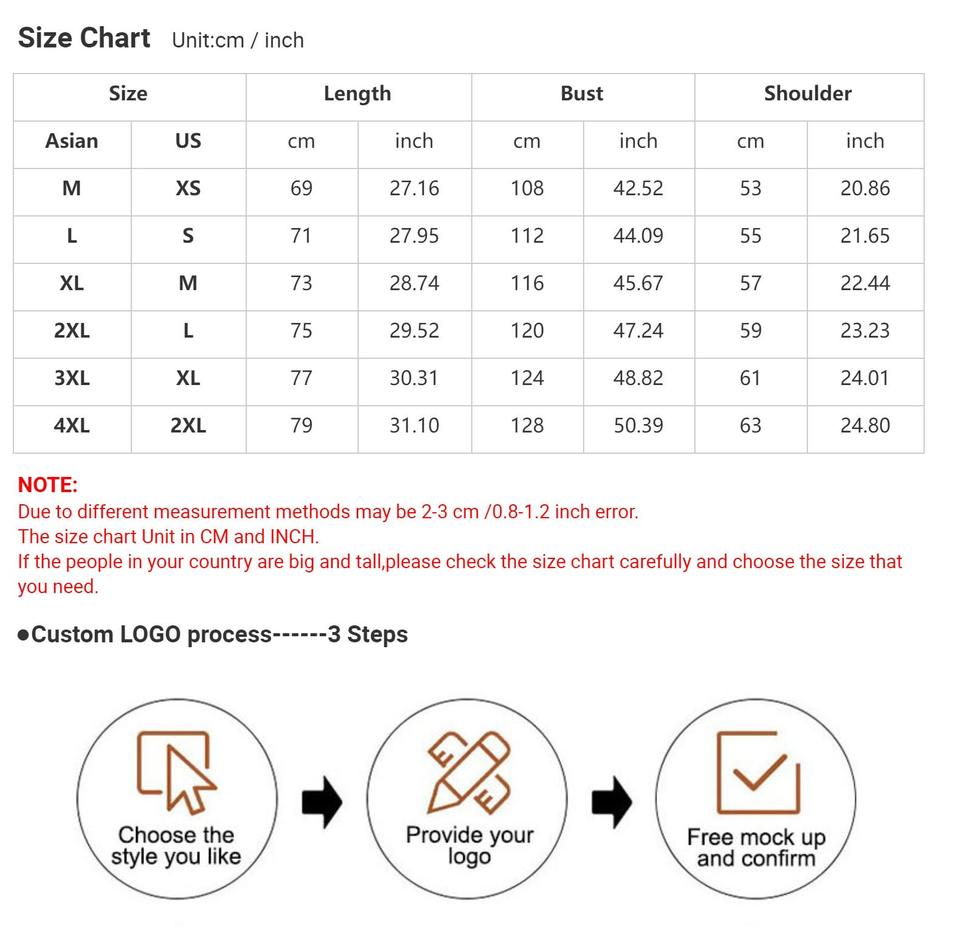 Size Chart Unit:cm / inch

| Size | | Length | | Bust | | Shoulder | |
|---|---|---|---|---|---|---|---|
| Asian | US | cm | inch | cm | inch | cm | inch |
| M | XS | 69 | 27.16 | 108 | 42.52 | 53 | 20.86 |
| L | S | 71 | 27.95 | 112 | 44.09 | 55 | 21.65 |
| XL | M | 73 | 28.74 | 116 | 45.67 | 57 | 22.44 |
| 2XL | L | 75 | 29.52 | 120 | 47.24 | 59 | 23.23 |
| 3XL | XL | 77 | 30.31 | 124 | 48.82 | 61 | 24.01 |
| 4XL | 2XL | 79 | 31.10 | 128 | 50.39 | 63 | 24.80 |

NOTE:
Due to different measurement methods may be 2-3 cm /0.8-1.2 inch error.
The size chart Unit in CM and INCH.
If the people in your country are big and tall,please check the size chart carefully and choose the size that you need.

●Custom LOGO process------3 Steps

Choose the style you like

Provide your logo

Free mock up and confirm