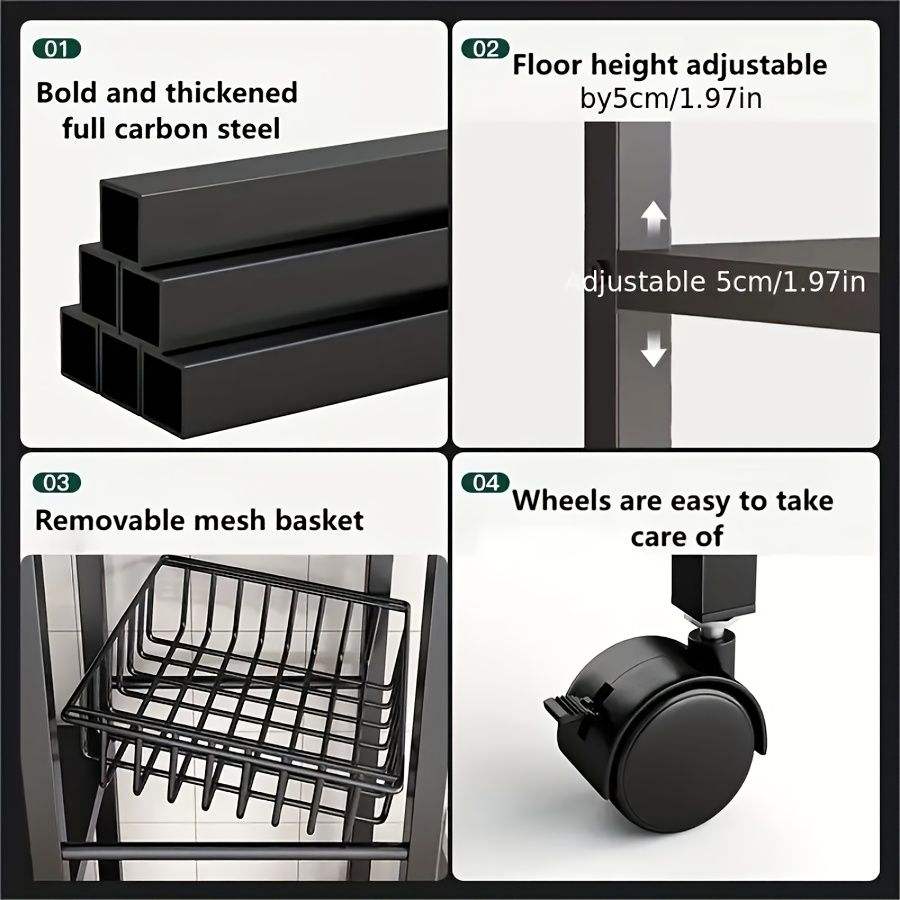 01
Bold and thickened full carbon steel

02
Floor height adjustable by5cm/1.97in

Adjustable 5cm/1.97in

03
Removable mesh basket

04
Wheels are easy to take care of