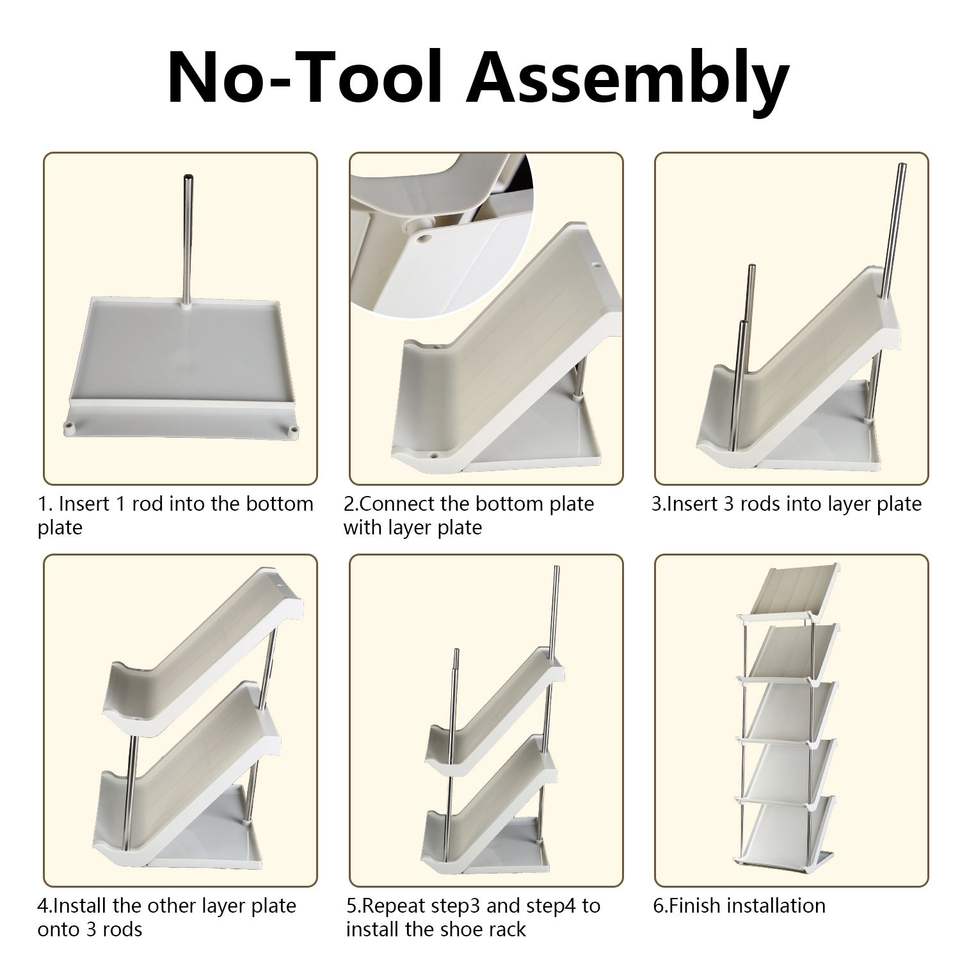 No-Tool Assembly

1. Insert 1 rod into the bottom plate

2.Connect the bottom plate with layer plate

3.Insert 3 rods into layer plate

4.Install the other layer plate onto 3 rods

5.Repeat step3 and step4 to install the shoe rack

6.Finish installation