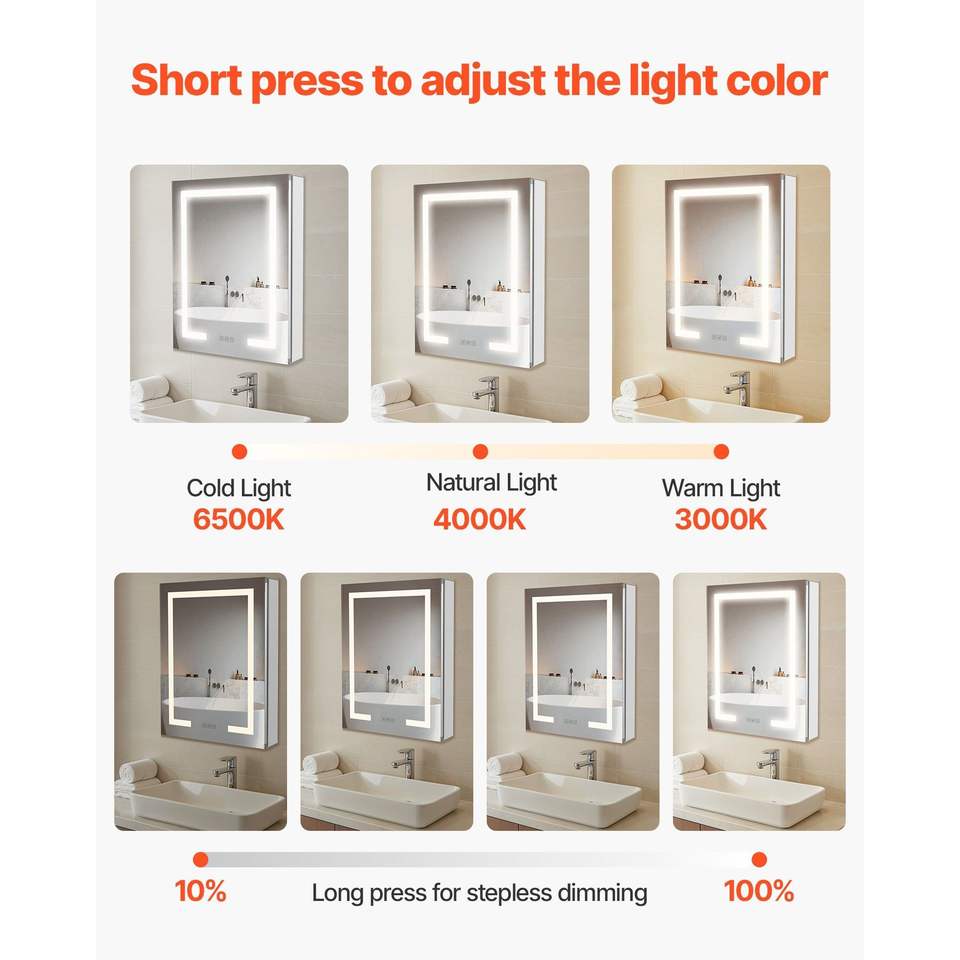 Short press to adjust the light color

Cold Light
6500K

Natural Light
4000K

Warm Light
3000K

10%

Long press for stepless dimming

100%