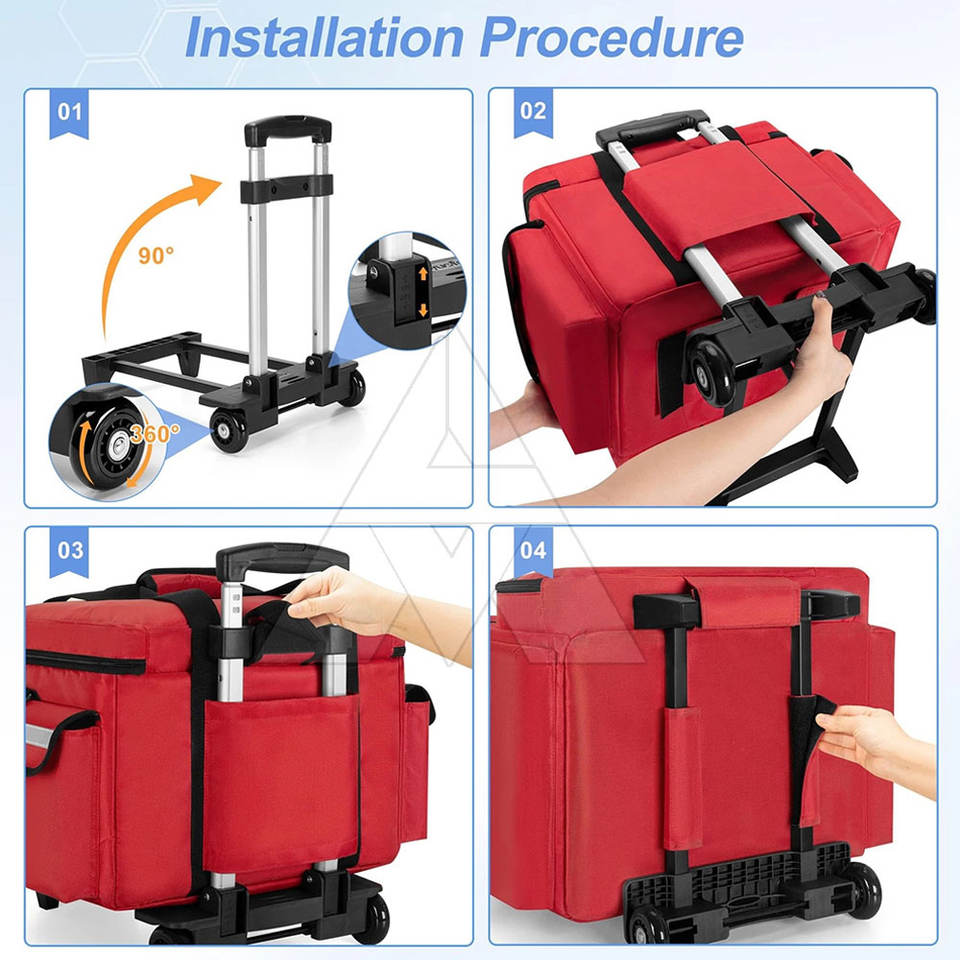 Installation Procedure

01

90°

360°

02

03

04