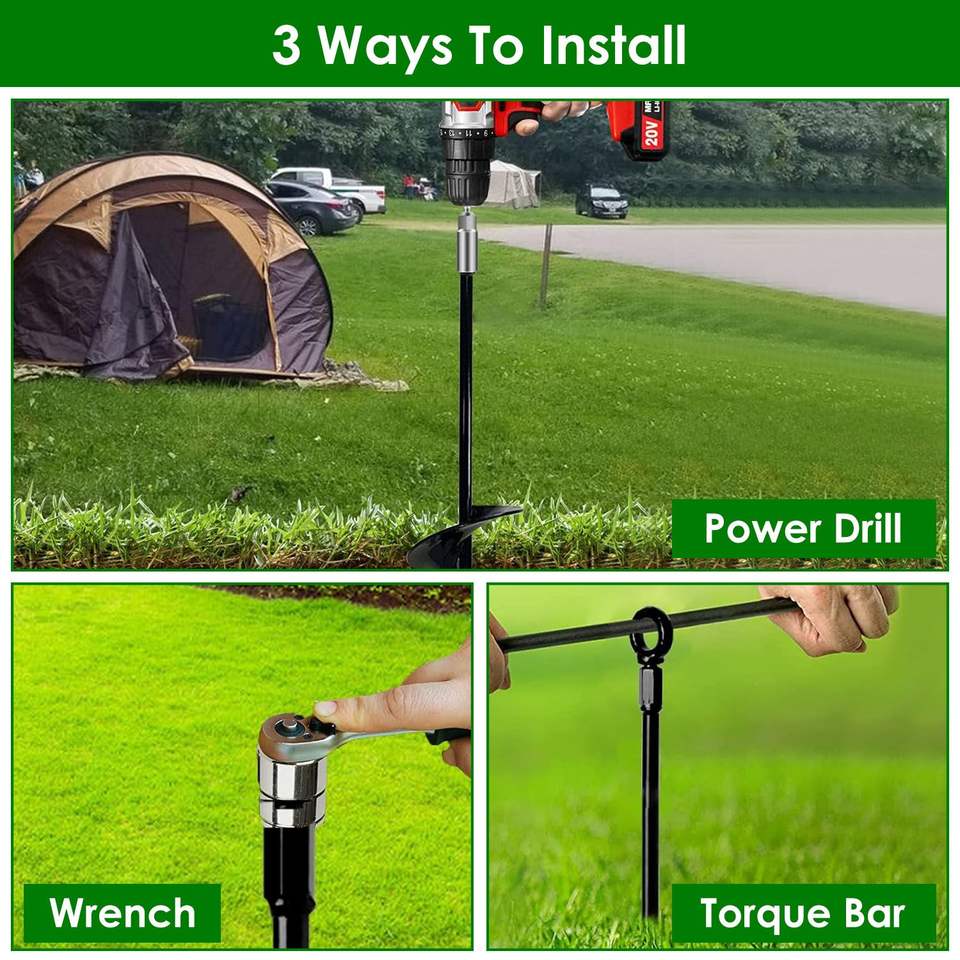 3 Ways To Install

20V

Power Drill

Wrench

Torque Bar