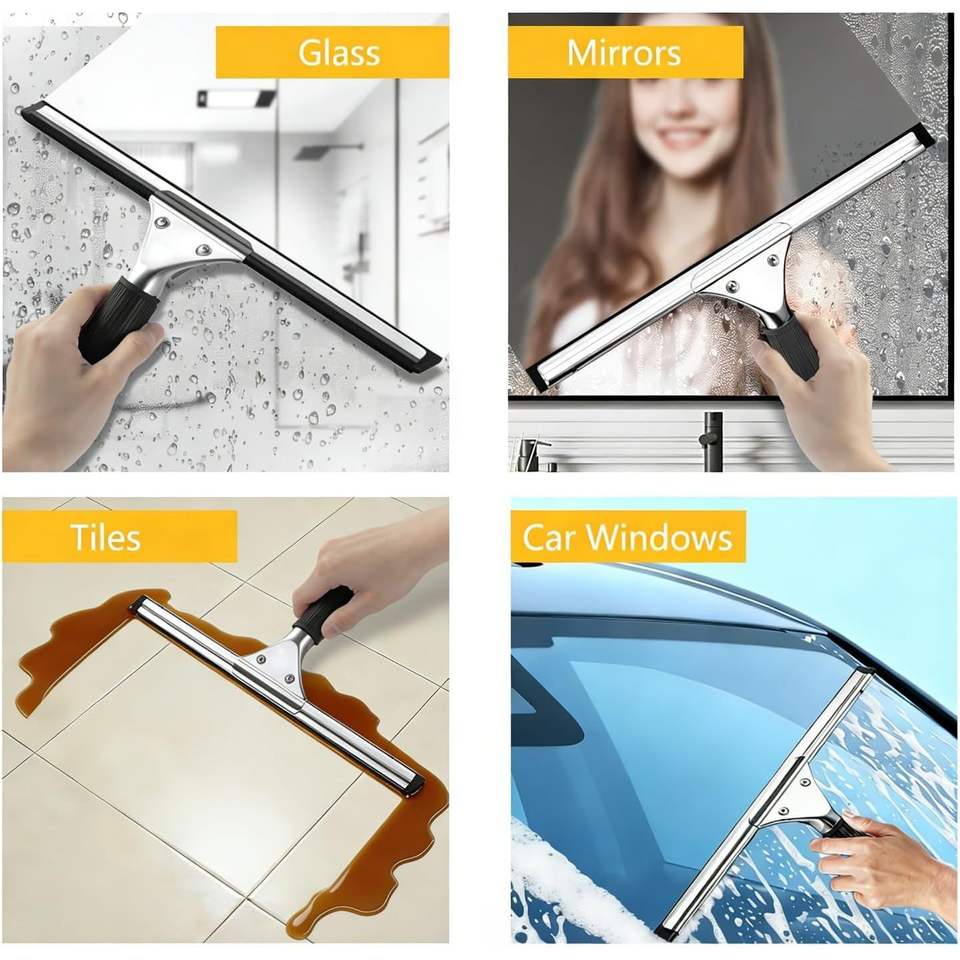 Glass

Mirrors

Tiles

Car Windows