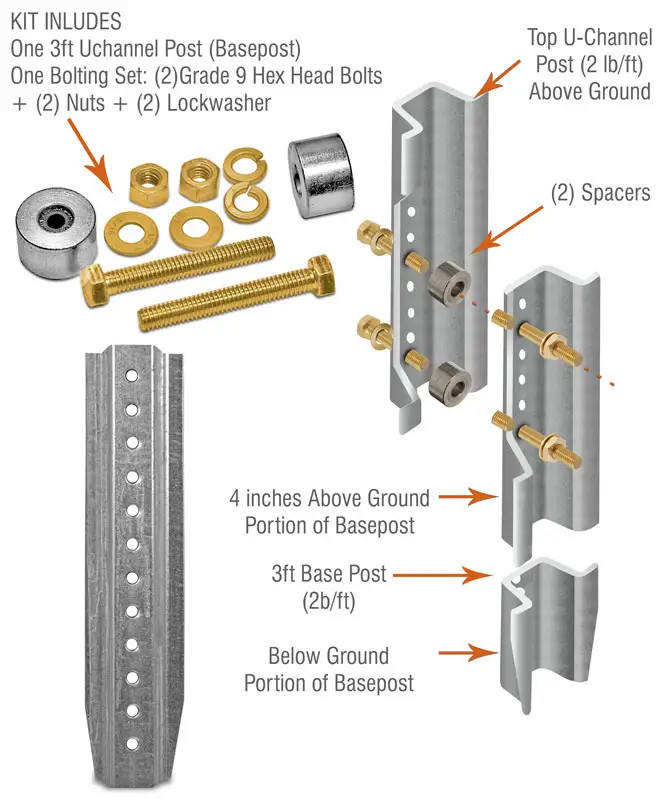 KIT INLUDES
One 3ft Uchannel Post (Basepost)
One Bolting Set: (2)Grade 9 Hex Head Bolts + (2) Nuts + (2) Lockwasher

Top U-Channel Post (2 lb/ft) Above Ground

(2) Spacers

4 inches Above Ground Portion of Basepost

3ft Base Post (2b/ft)

Below Ground Portion of Basepost