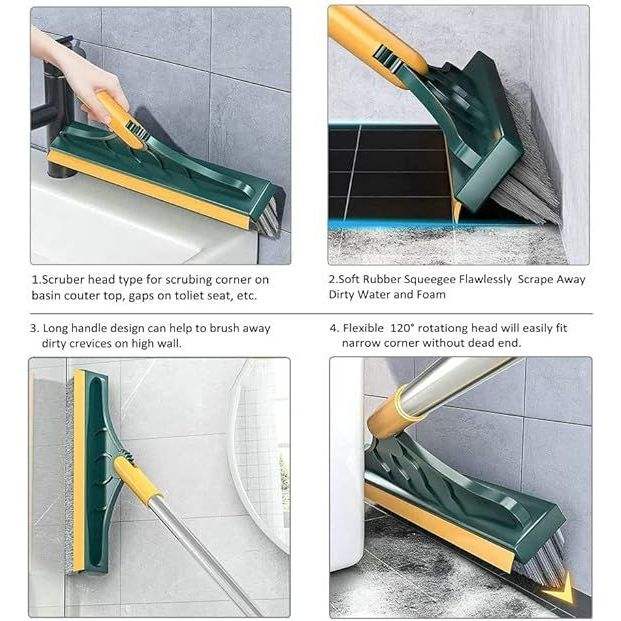 1.Scruber head type for scrubing corner on basin couter top, gaps on toliet seat, etc.

2.Soft Rubber Squeegee Flawlessly Scrape Away Dirty Water and Foam

3. Long handle design can help to brush away dirty crevices on high wall.

4. Flexible 120° rotationg head will easily fit narrow corner without dead end.