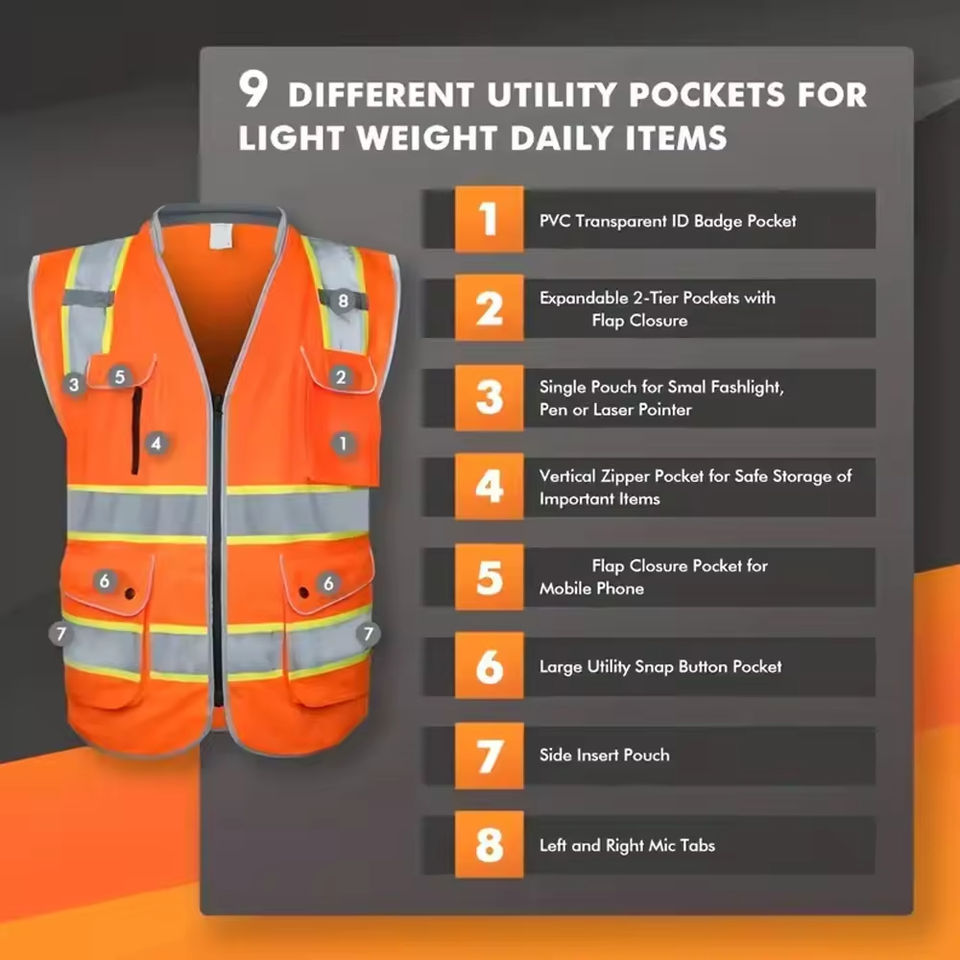 9 DIFFERENT UTILITY POCKETS FOR LIGHT WEIGHT DAILY ITEMS

8
3 5 2
4 1
6 6
7 7

1 PVC Transparent ID Badge Pocket

2 Expandable 2-Tier Pockets with Flap Closure

3 Single Pouch for Smal Fashlight, Pen or Laser Pointer

4 Vertical Zipper Pocket for Safe Storage of Important Items

5 Flap Closure Pocket for Mobile Phone

6 Large Utility Snap Button Pocket

7 Side Insert Pouch

8 Left and Right Mic Tabs