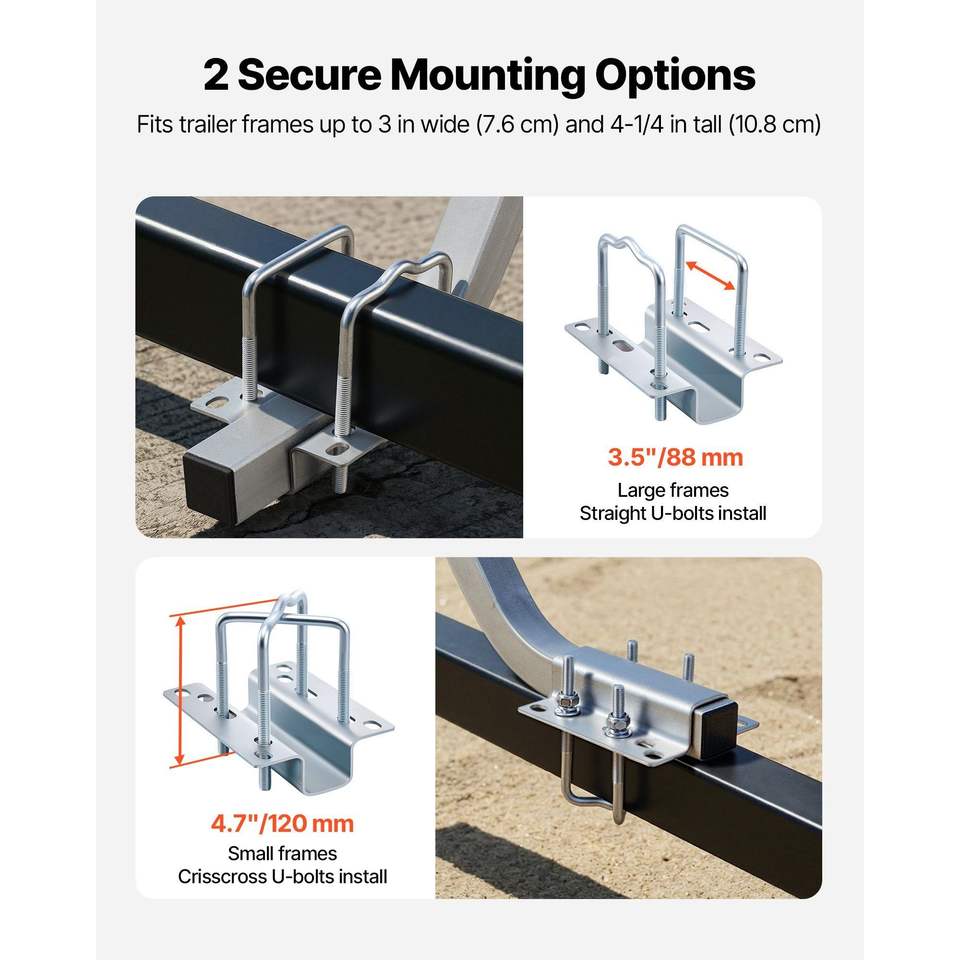 2 Secure Mounting Options

Fits trailer frames up to 3 in wide (7.6 cm) and 4-1/4 in tall (10.8 cm)

3.5"/88 mm

Large frames
Straight U-bolts install

4.7"/120 mm

Small frames
Crisscross U-bolts install