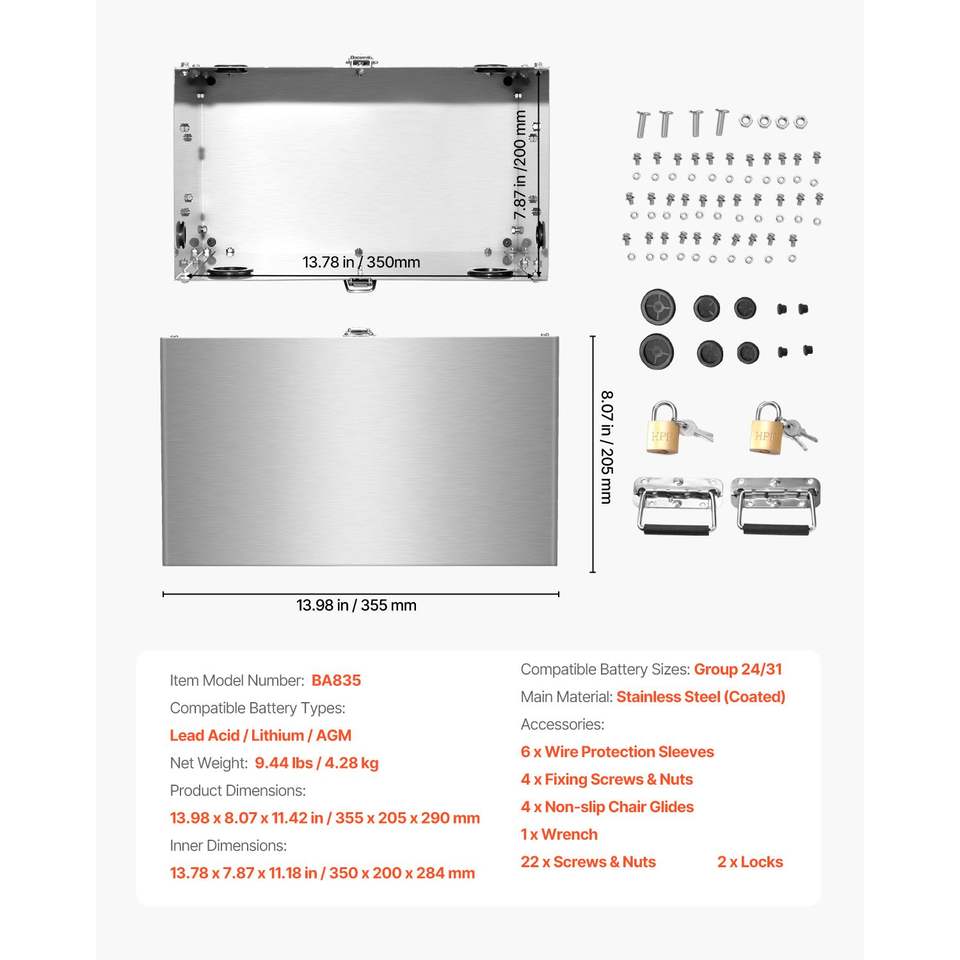 7.87 in / 200 mm

13.78 in / 350mm

8.07 in / 205 mm

13.98 in / 355 mm

Item Model Number: BA835

Compatible Battery Types:

Lead Acid / Lithium / AGM

Net Weight: 9.44 lbs / 4.28 kg

Product Dimensions:

13.98 x 8.07 x 11.42 in / 355 x 205 x 290 mm

Inner Dimensions:

13.78 x 7.87 x 11.18 in / 350 x 200 x 284 mm

Compatible Battery Sizes: Group 24/31

Main Material: Stainless Steel (Coated)

Accessories:

6 x Wire Protection Sleeves

4 x Fixing Screws & Nuts

4 x Non-slip Chair Glides

1 x Wrench

22 x Screws & Nuts 2 x Locks