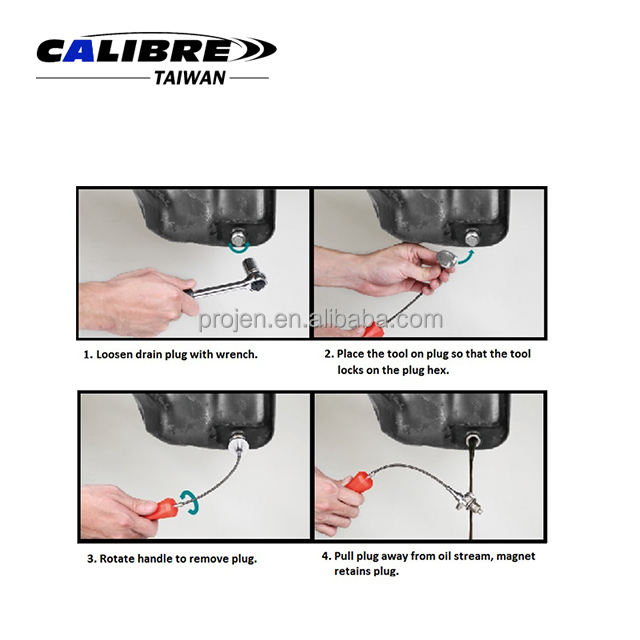 CALIBRE
TAIWAN

projen.en.alibaba.com

1. Loosen drain plug with wrench.

2. Place the tool on plug so that the tool locks on the plug hex.

3. Rotate handle to remove plug.

4. Pull plug away from oil stream, magnet retains plug.