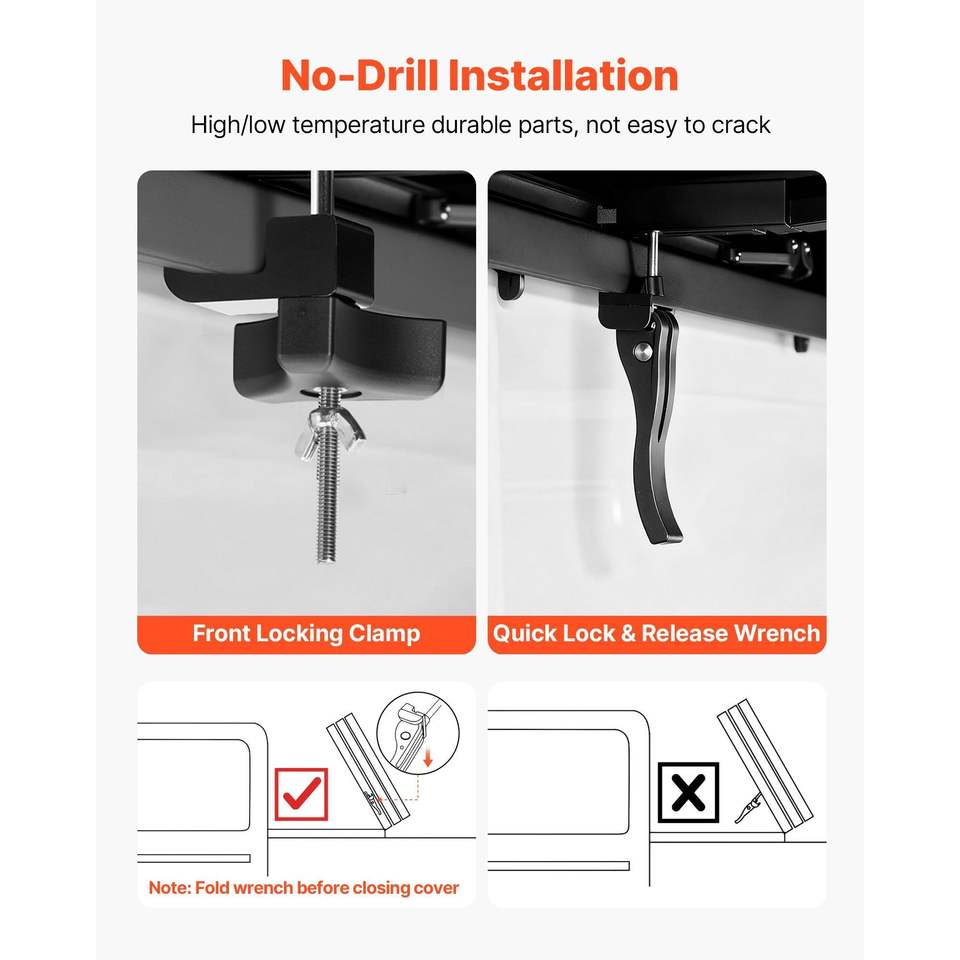 No-Drill Installation

High/low temperature durable parts, not easy to crack

Front Locking Clamp

Quick Lock & Release Wrench

Note: Fold wrench before closing cover