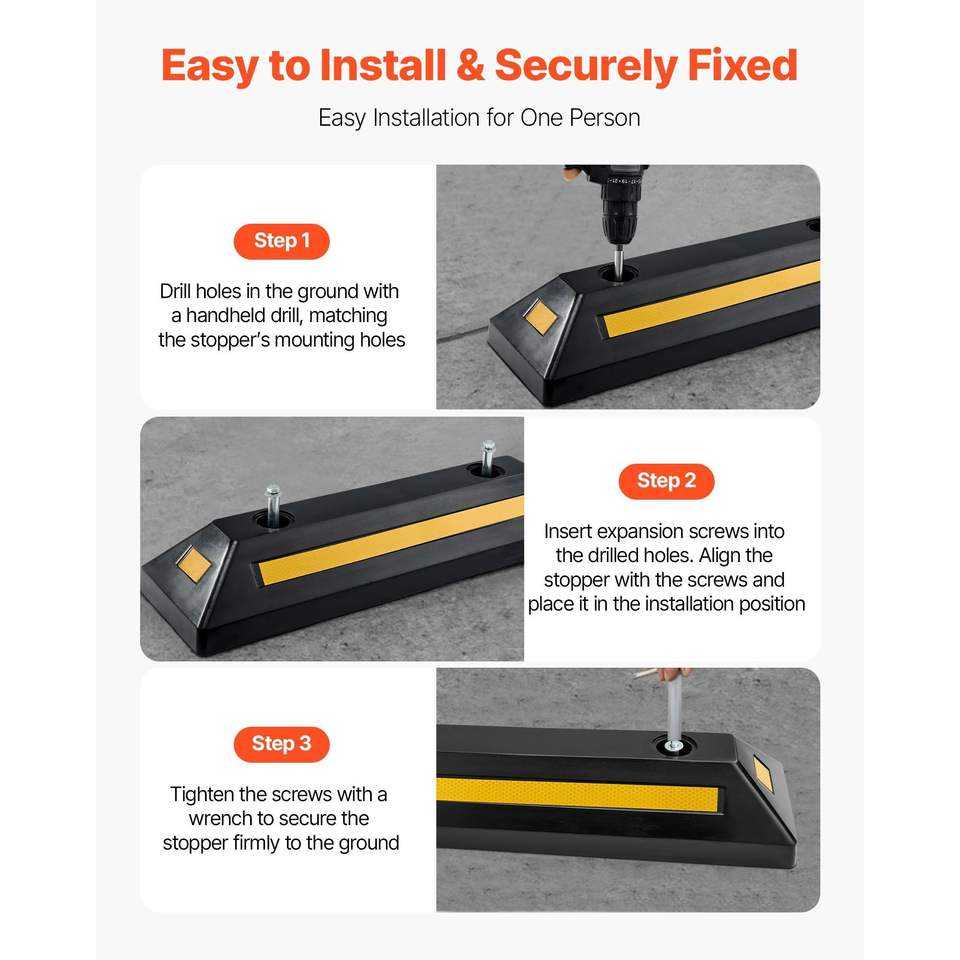 Easy to Install & Securely Fixed

Easy Installation for One Person

Step 1

Drill holes in the ground with a handheld drill, matching the stopper's mounting holes

Step 2

Insert expansion screws into the drilled holes. Align the stopper with the screws and place it in the installation position

Step 3

Tighten the screws with a wrench to secure the stopper firmly to the ground