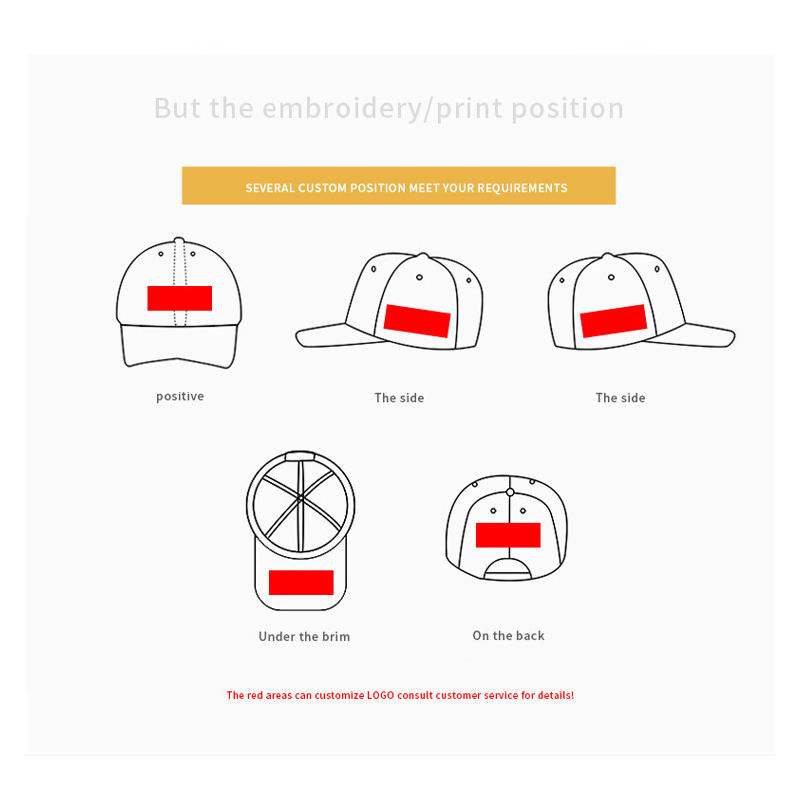 But the embroidery/print position

SEVERAL CUSTOM POSITION MEET YOUR REQUIREMENTS

positive

The side

The side

Under the brim

On the back

The red areas can customize LOGO consult customer service for details!