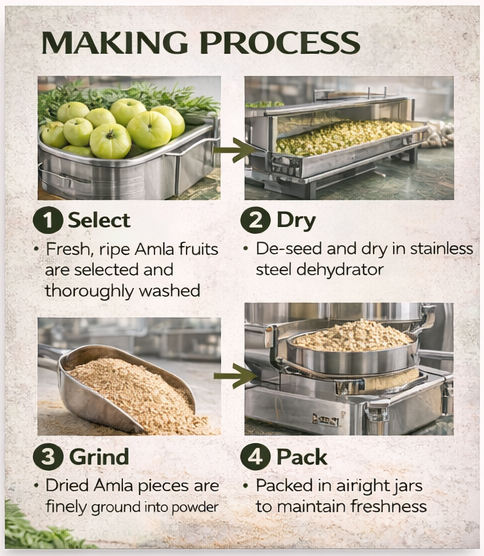 MAKING PROCESS

1 Select

• Fresh, ripe Amla fruits are selected and thoroughly washed

2 Dry

• De-seed and dry in stainless steel dehydrator

3 Grind

• Dried Amla pieces are finely ground into powder

4 Pack

• Packed in airight jars to maintain freshness