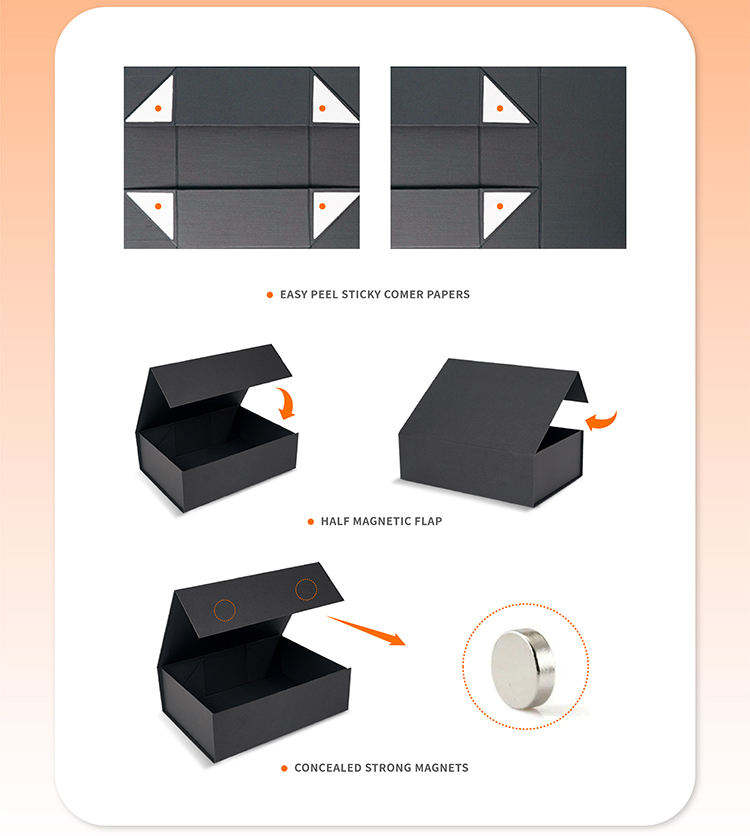 EASY PEEL STICKY COMER PAPERS

HALF MAGNETIC FLAP

CONCEALED STRONG MAGNETS