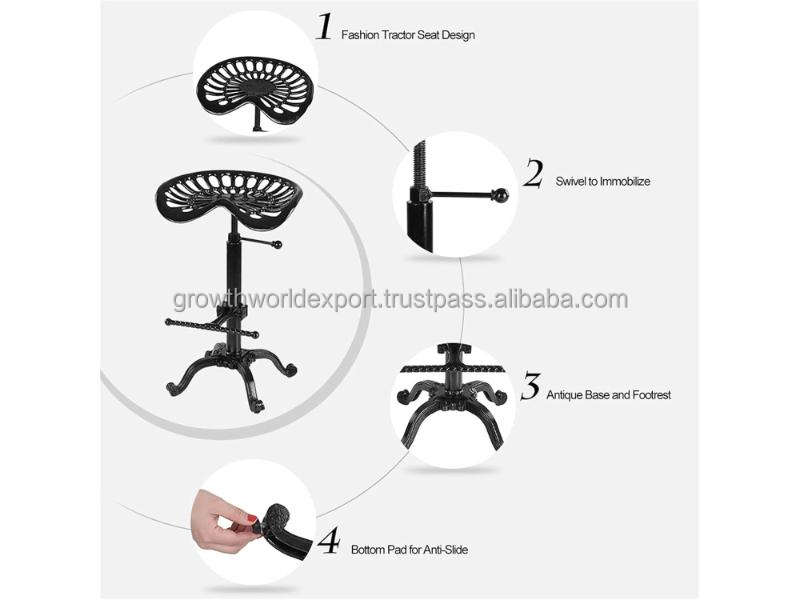 1 Fashion Tractor Seat Design

2 Swivel to Immobilize

growthworldexport.trustpass.alibaba.com

3 Antique Base and Footrest

4 Bottom Pad for Anti-Slide