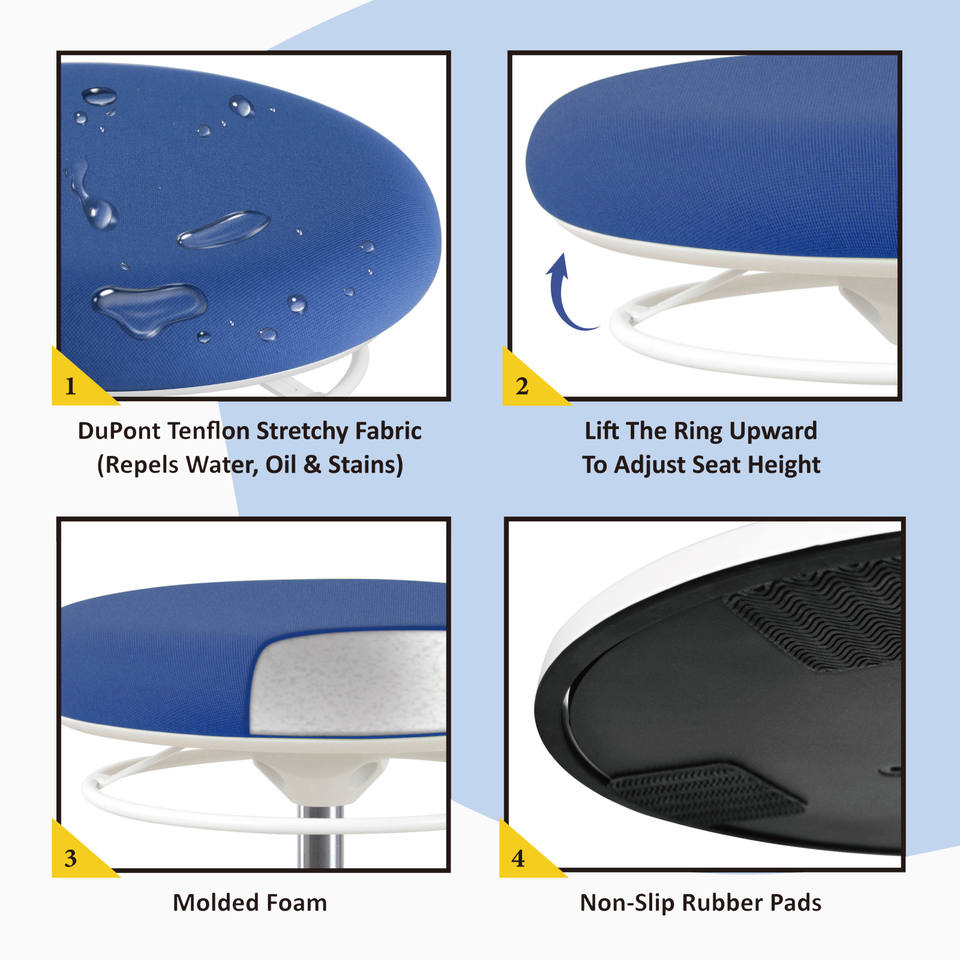 1

DuPont Tenflon Stretchy Fabric
(Repels Water, Oil & Stains)

2

Lift The Ring Upward
To Adjust Seat Height

3

Molded Foam

4

Non-Slip Rubber Pads