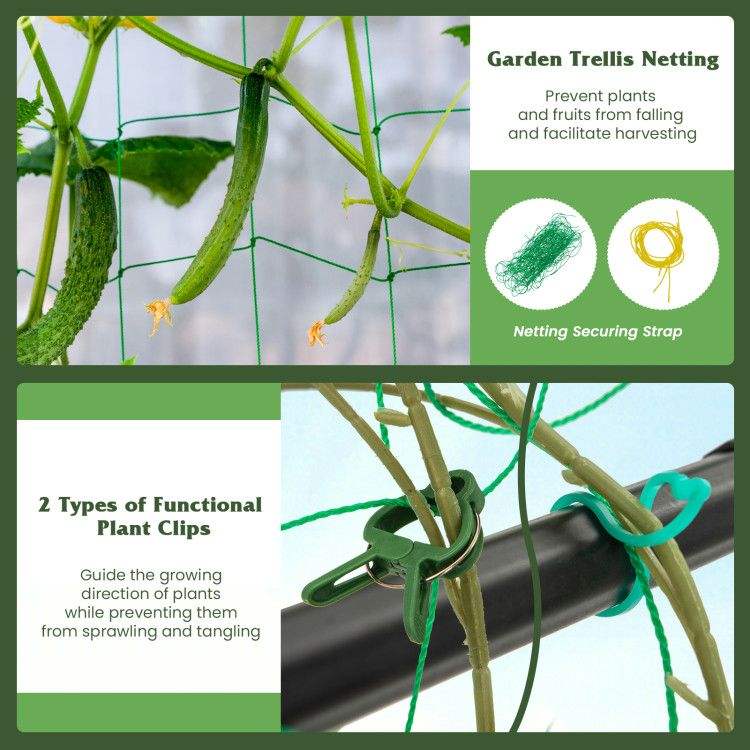 Garden Trellis Netting

Prevent plants and fruits from falling and facilitate harvesting

Netting Securing Strap

2 Types of Functional Plant Clips

Guide the growing direction of plants while preventing them from sprawling and tangling