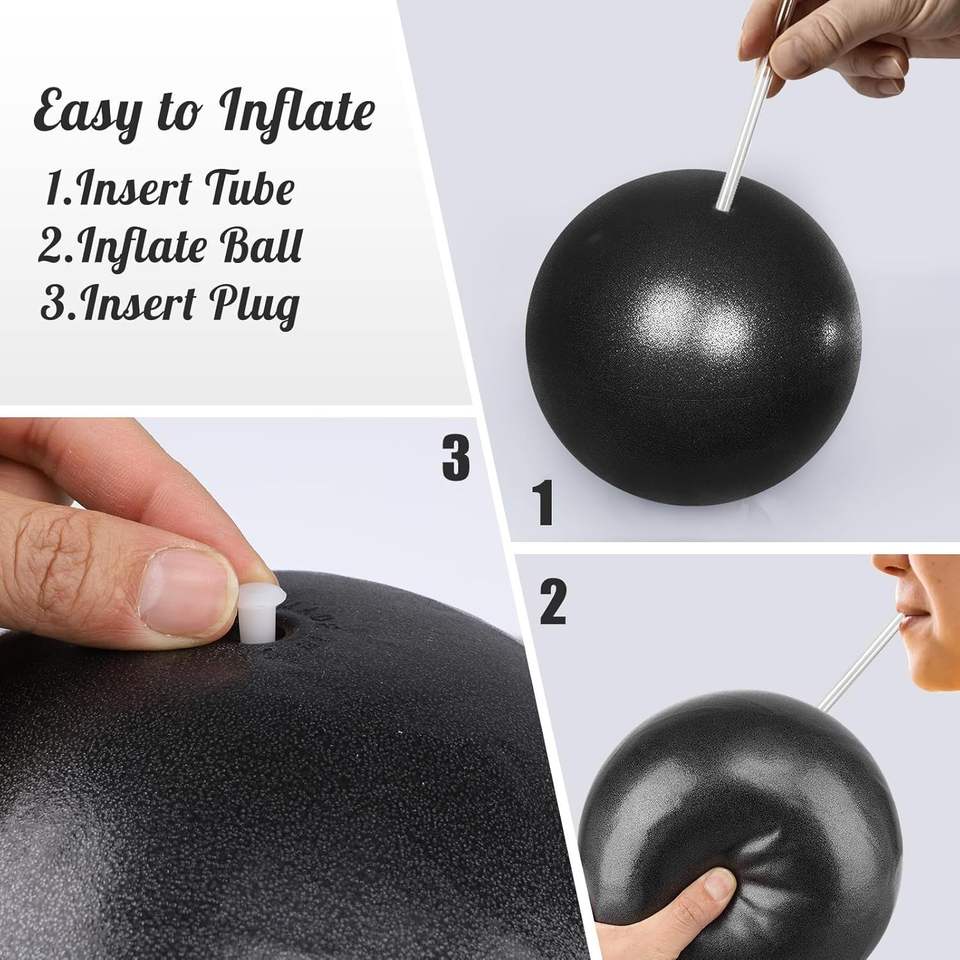 Easy to Inflate
1.Insert Tube
2.Inflate Ball
3.Insert Plug

3

1

2