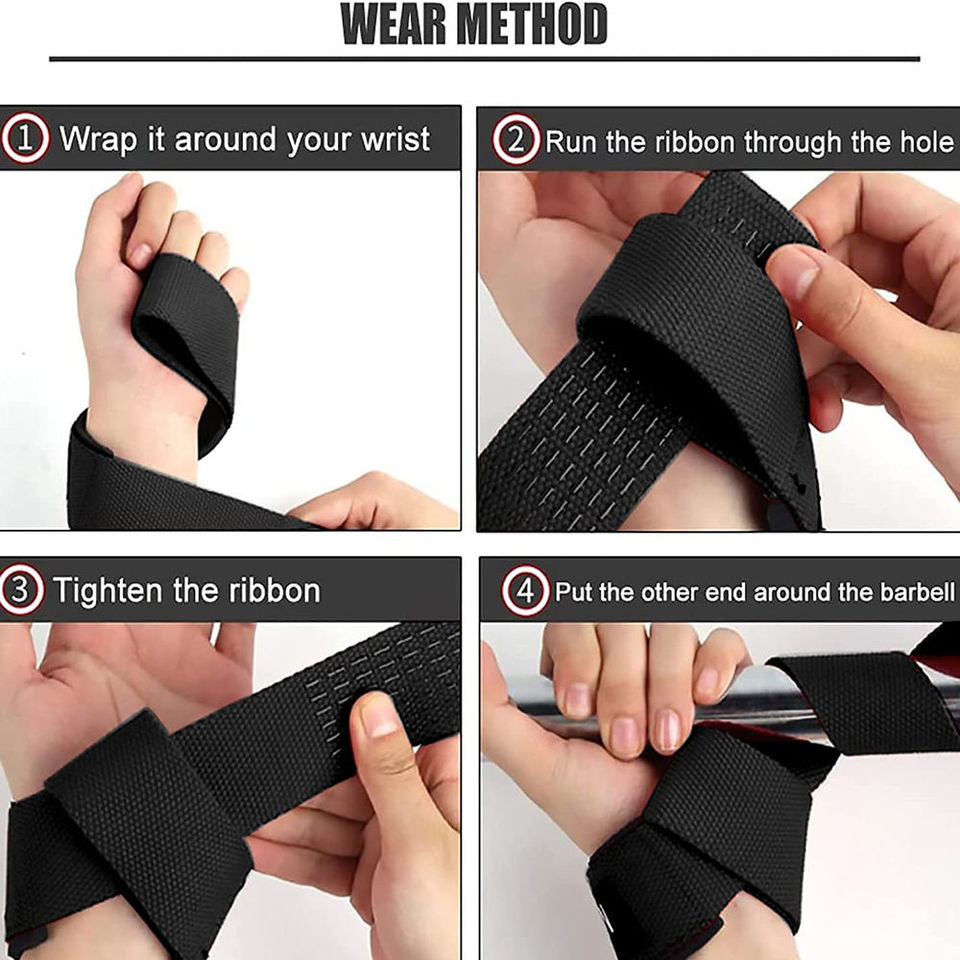 WEAR METHOD

1 Wrap it around your wrist

2 Run the ribbon through the hole

3 Tighten the ribbon

4 Put the other end around the barbell