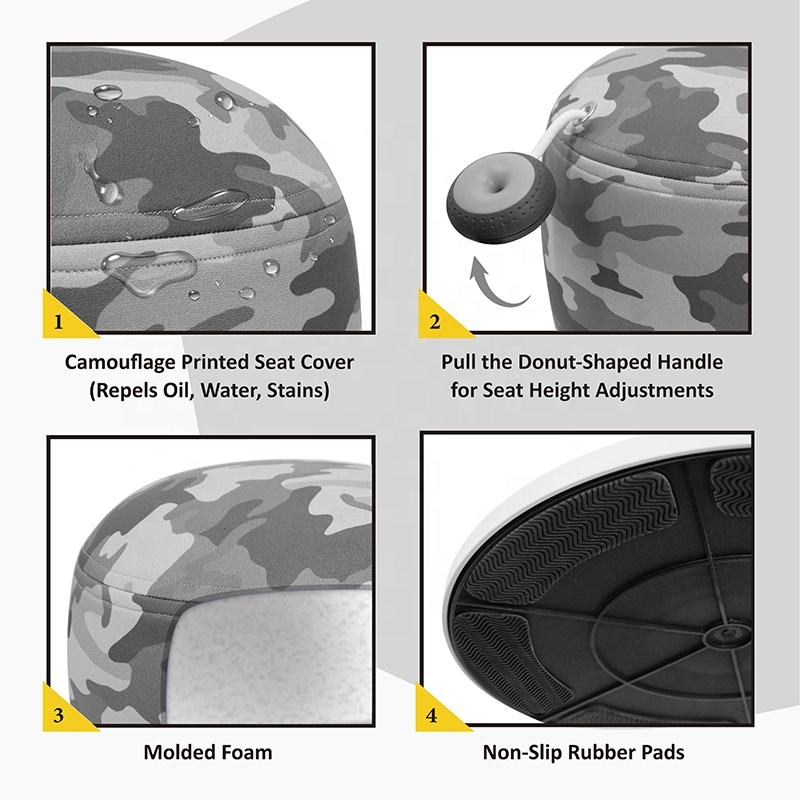 1

Camouflage Printed Seat Cover (Repels Oil, Water, Stains)

2

Pull the Donut-Shaped Handle for Seat Height Adjustments

3

Molded Foam

4

Non-Slip Rubber Pads