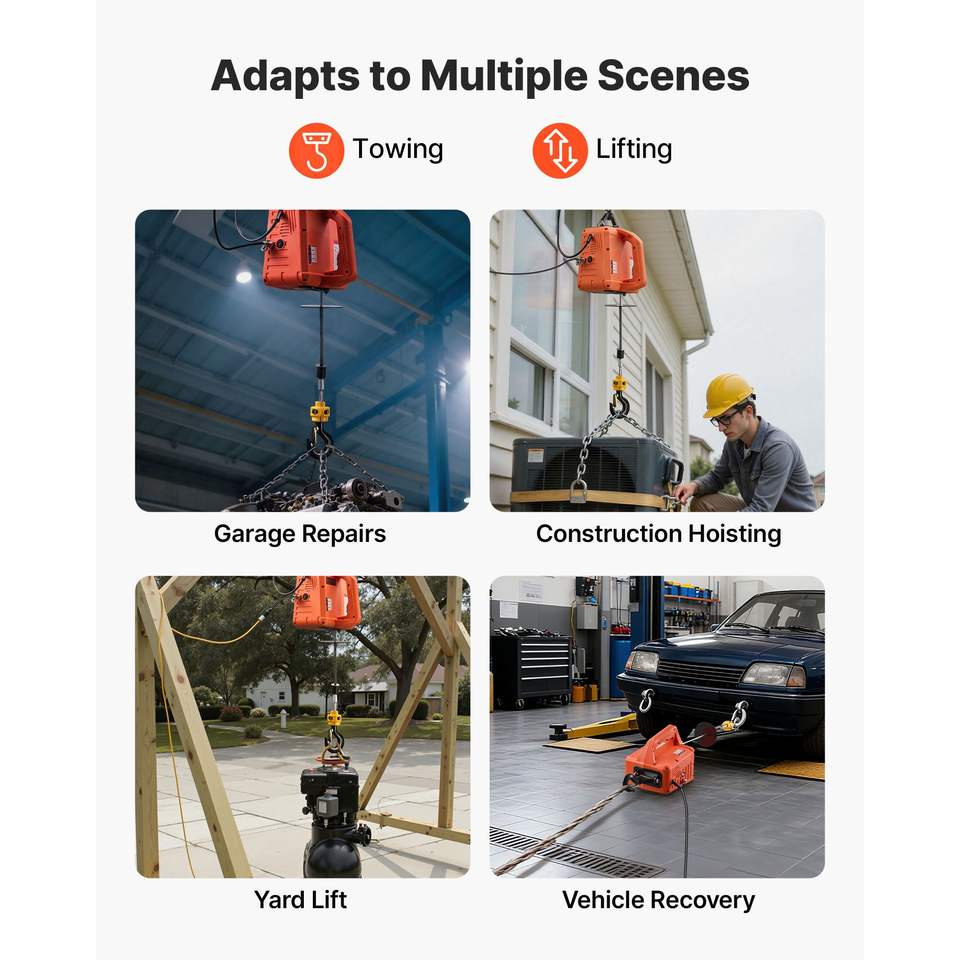 Adapts to Multiple Scenes

Towing

Lifting

Garage Repairs

Construction Hoisting

Yard Lift

Vehicle Recovery