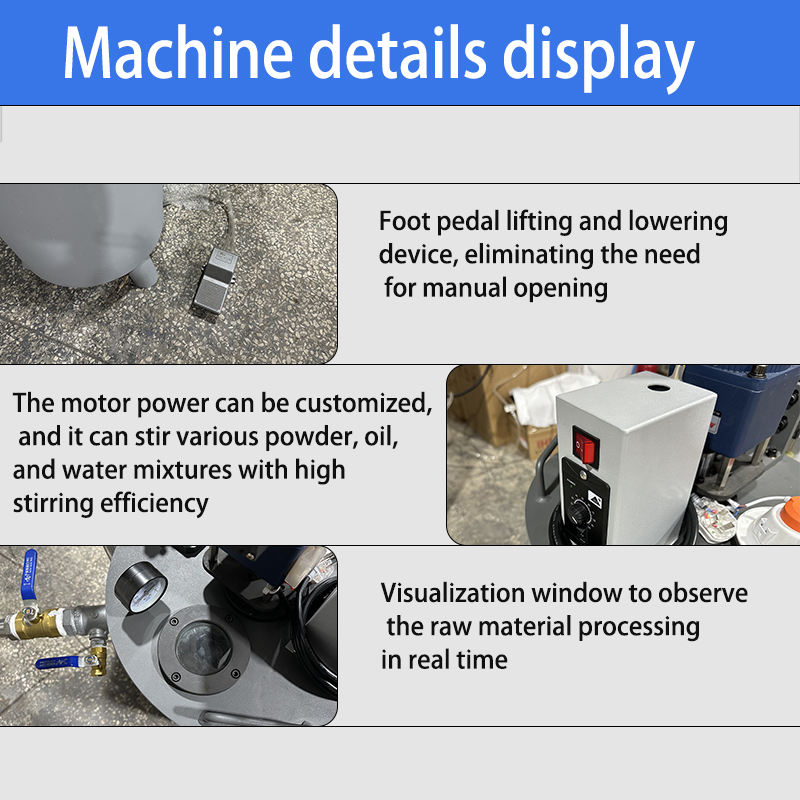 Machine details display

Foot pedal lifting and lowering device, eliminating the need for manual opening

The motor power can be customized, and it can stir various powder, oil, and water mixtures with high stirring efficiency

Visualization window to observe the raw material processing in real time