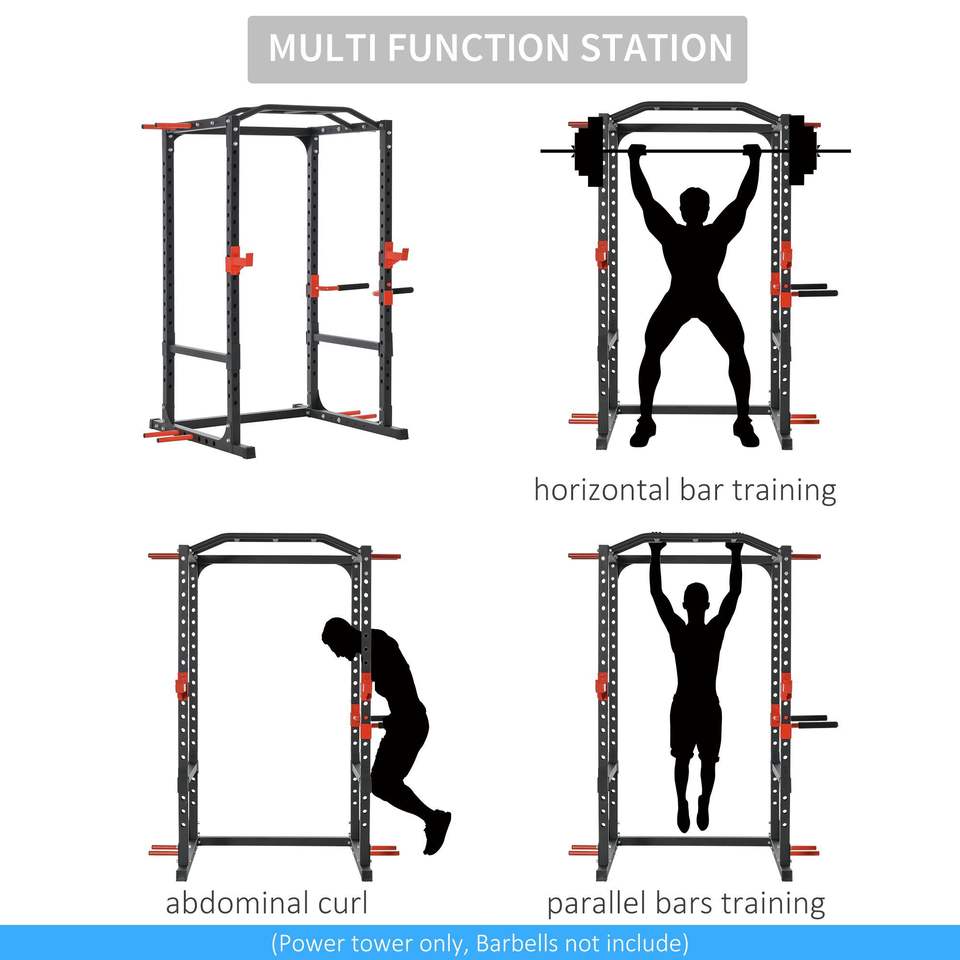 MULTI FUNCTION STATION

horizontal bar training

abdominal curl

parallel bars training

(Power tower only, Barbells not include)