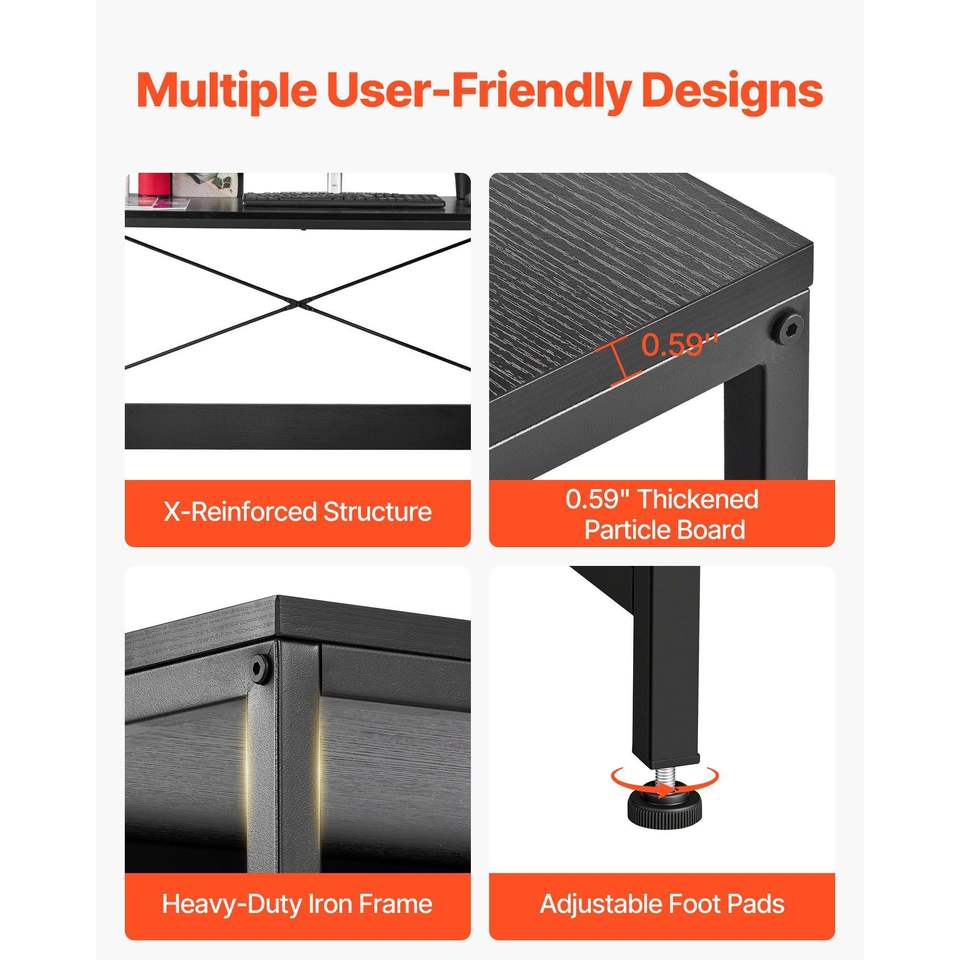 Multiple User-Friendly Designs

X-Reinforced Structure

0.59"

0.59" Thickened Particle Board

Heavy-Duty Iron Frame

Adjustable Foot Pads