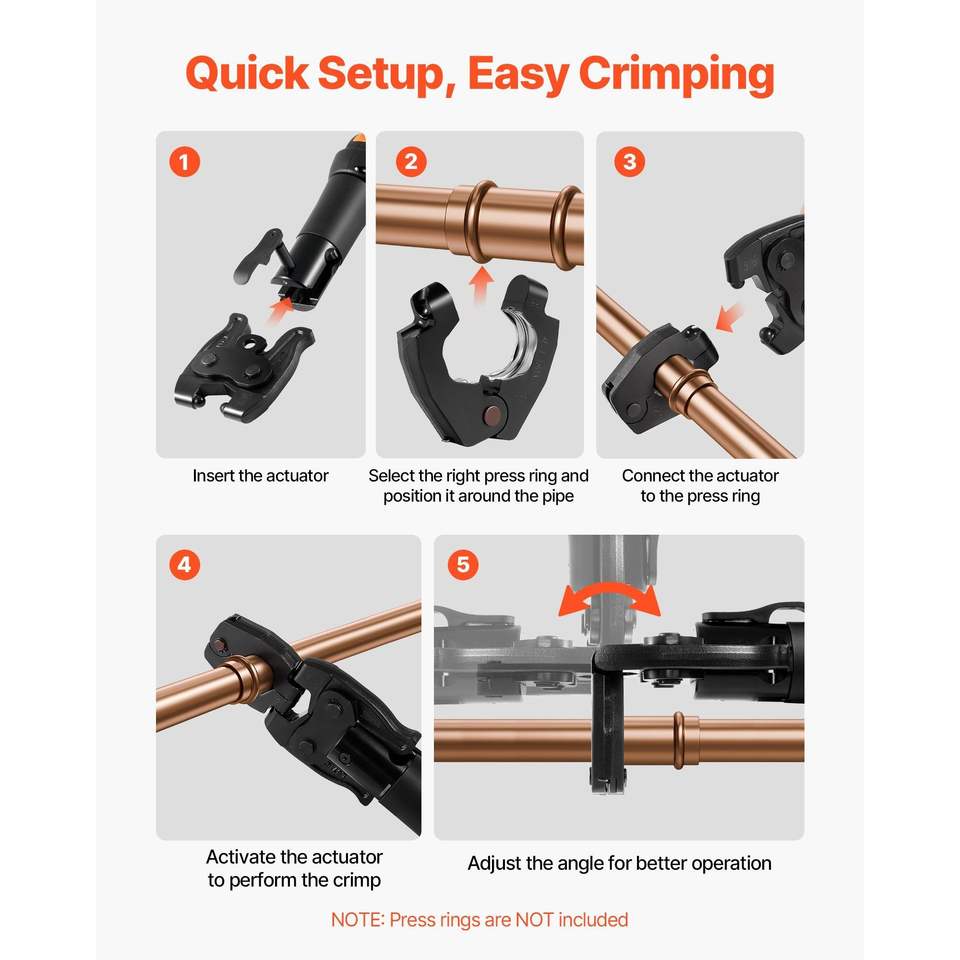 Quick Setup, Easy Crimping

1
Insert the actuator

2
Select the right press ring and position it around the pipe

3
Connect the actuator to the press ring

4
Activate the actuator to perform the crimp

5
Adjust the angle for better operation

NOTE: Press rings are NOT included