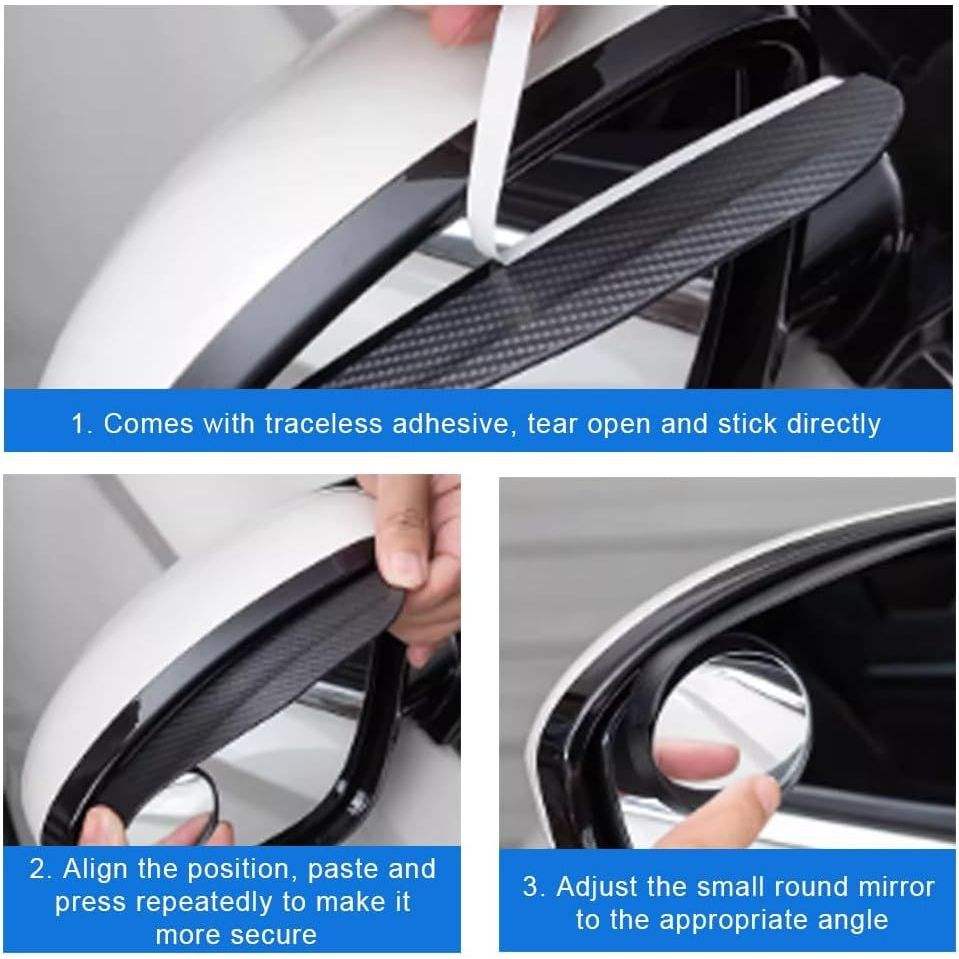 1. Comes with traceless adhesive, tear open and stick directly

2. Align the position, paste and press repeatedly to make it more secure

3. Adjust the small round mirror to the appropriate angle