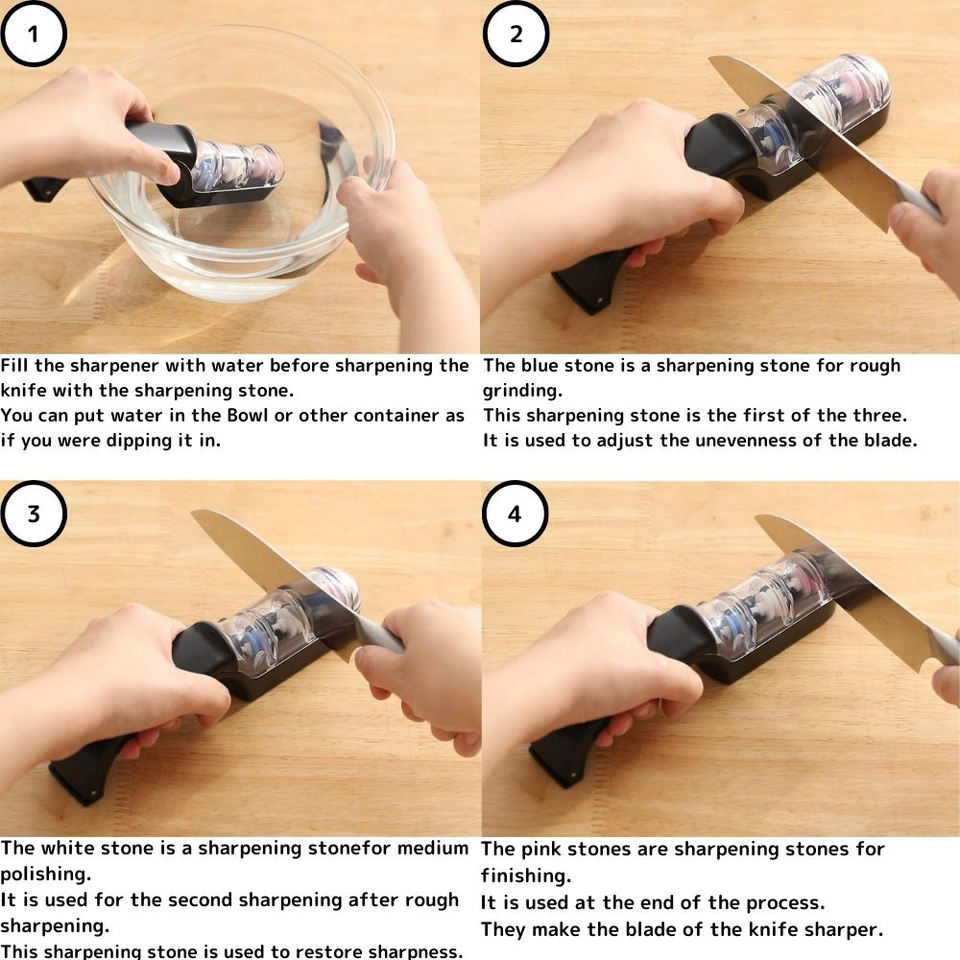 1

Fill the sharpener with water before sharpening the knife with the sharpening stone.
You can put water in the Bowl or other container as if you were dipping it in.

2

The blue stone is a sharpening stone for rough grinding.
This sharpening stone is the first of the three.
It is used to adjust the unevenness of the blade.

3

The white stone is a sharpening stonefor medium polishing.
It is used for the second sharpening after rough sharpening.
This sharpening stone is used to restore sharpness.

4

The pink stones are sharpening stones for finishing.
It is used at the end of the process.
They make the blade of the knife sharper.