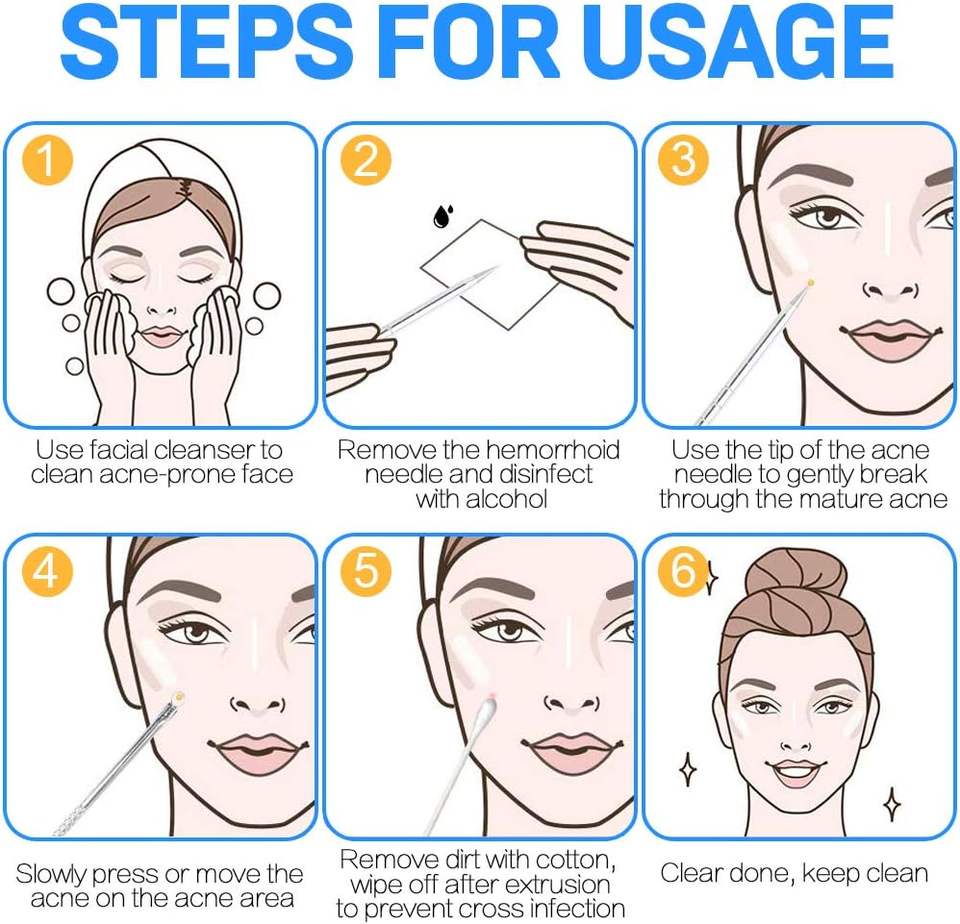 STEPS FOR USAGE

1

Use facial cleanser to clean acne-prone face

2

Remove the hemorrhoid needle and disinfect with alcohol

3

Use the tip of the acne needle to gently break through the mature acne

4

Slowly press or move the acne on the acne area

5

Remove dirt with cotton, wipe off after extrusion to prevent cross infection

6

Clear done, keep clean