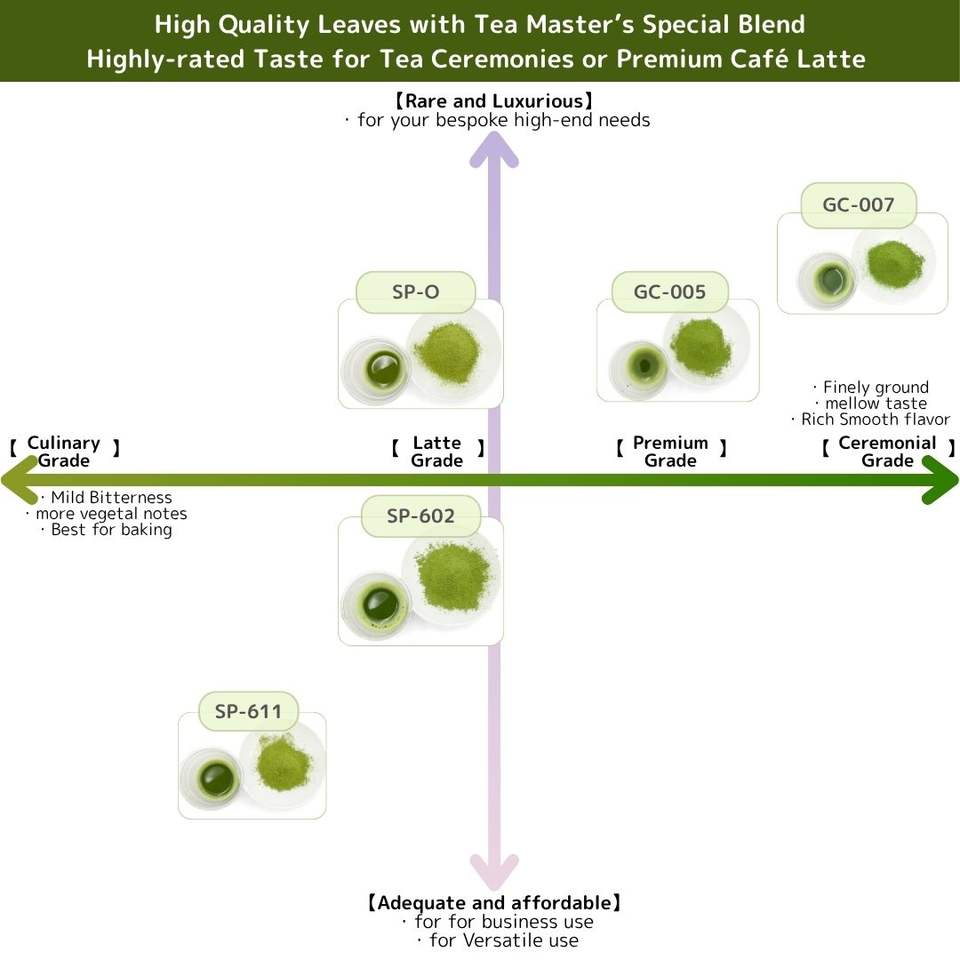 High Quality Leaves with Tea Master's Special Blend
Highly-rated Taste for Tea Ceremonies or Premium Café Latte

【Rare and Luxurious】
· for your bespoke high-end needs

GC-007

SP-O

GC-005

· Finely ground
· mellow taste
· Rich Smooth flavor

【 Culinary Grade 】

【 Latte Grade 】

【 Premium Grade 】

【 Ceremonial Grade 】

· Mild Bitterness
· more vegetal notes
· Best for baking

SP-602

SP-611

【Adequate and affordable】
· for for business use
· for Versatile use