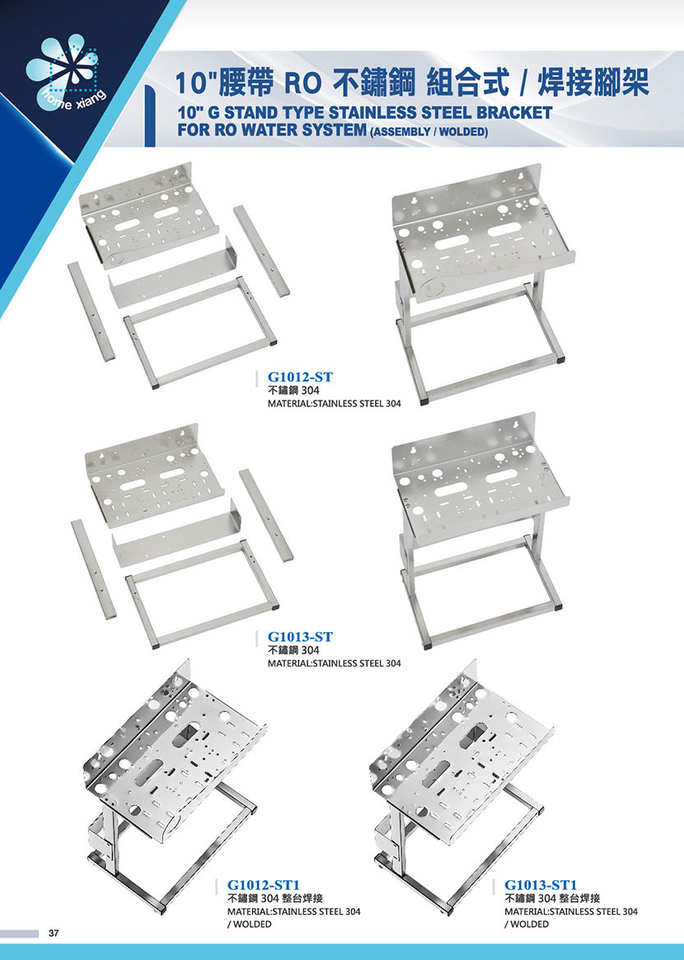 home xiang

10"腰帶 RO 不鏽鋼 組合式 / 焊接腳架

10" G STAND TYPE STAINLESS STEEL BRACKET FOR RO WATER SYSTEM (ASSEMBLY / WOLDED)

G1012-ST
不鏽鋼 304
MATERIAL:STAINLESS STEEL 304

G1013-ST
不鏽鋼 304
MATERIAL:STAINLESS STEEL 304

G1012-ST1
不鏽鋼 304 整台焊接
MATERIAL:STAINLESS STEEL 304
/ WOLDED

G1013-ST1
不鏽鋼 304 整台焊接
MATERIAL:STAINLESS STEEL 304
/ WOLDED

37