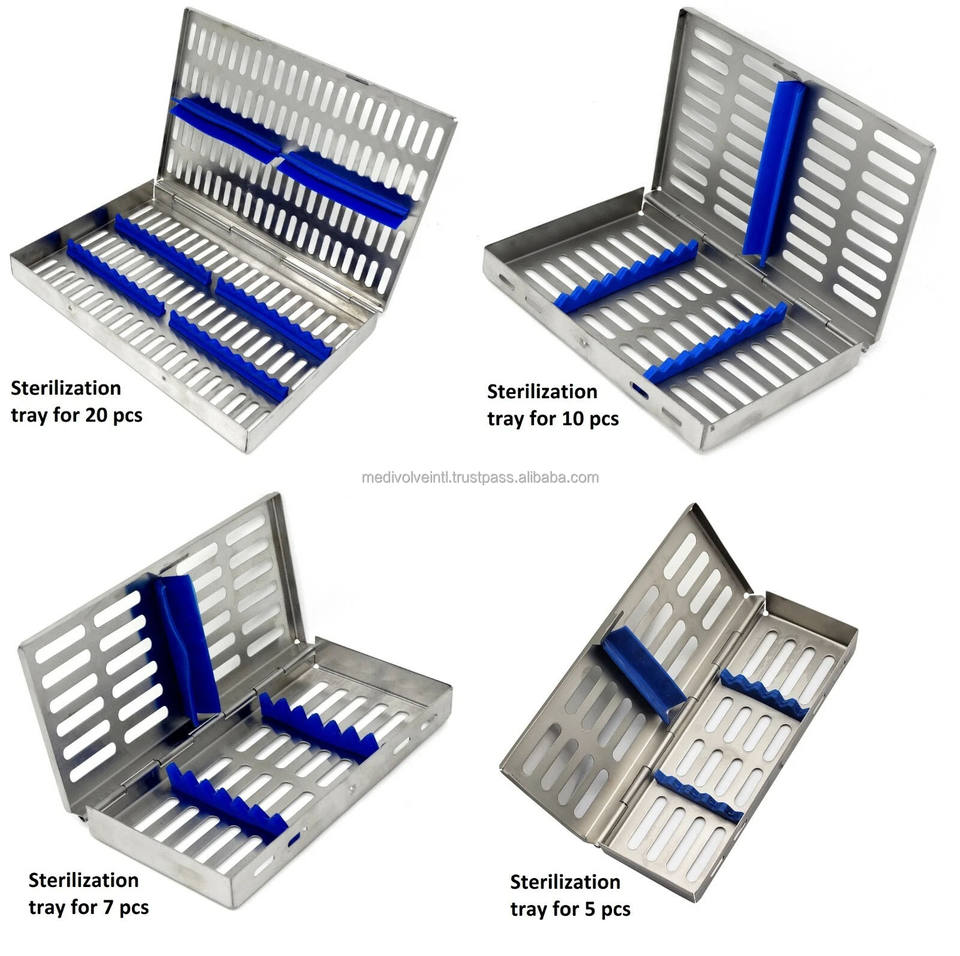 Sterilization tray for 20 pcs

Sterilization tray for 10 pcs

medivolveintl.trustpass.alibaba.com

Sterilization tray for 7 pcs

Sterilization tray for 5 pcs