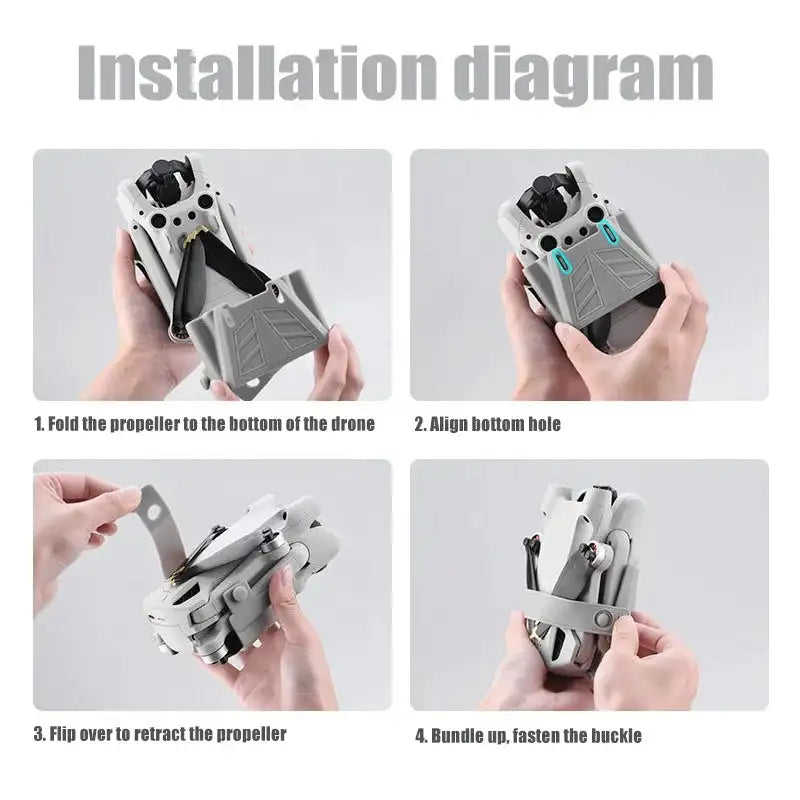 Installation diagram

1. Fold the propeller to the bottom of the drone

2. Align bottom hole

3. Flip over to retract the propeller

4. Bundle up, fasten the buckle